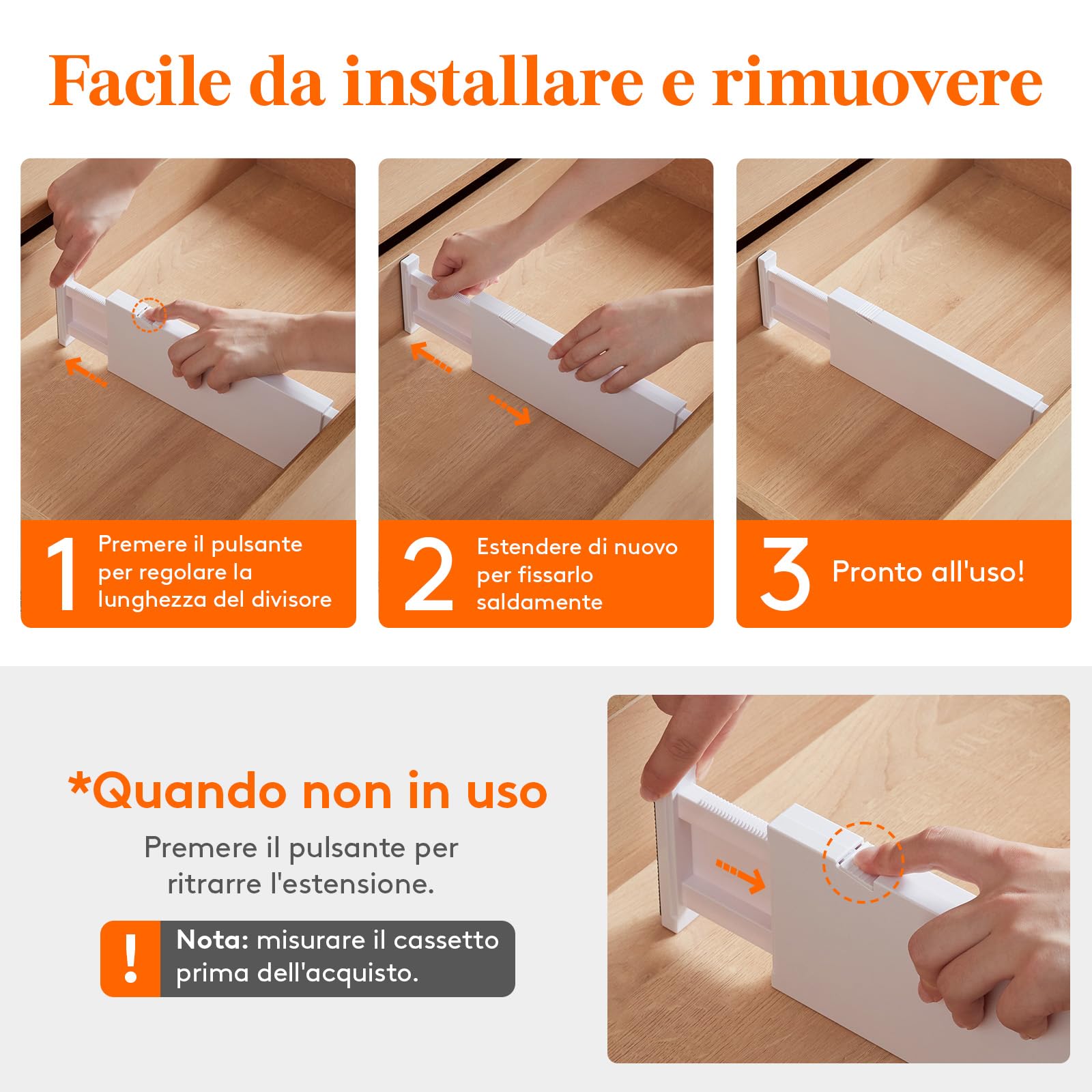 Facile da installare e rimuovere

1 Premere il pulsante per regolare la lunghezza del divisore

2 Estendere di nuovo per fissarlo saldamente

3 Pronto all'uso!

*Quando non in uso

Premere il pulsante per ritrarre l'estensione.

! Nota: misurare il cassetto prima dell'acquisto.