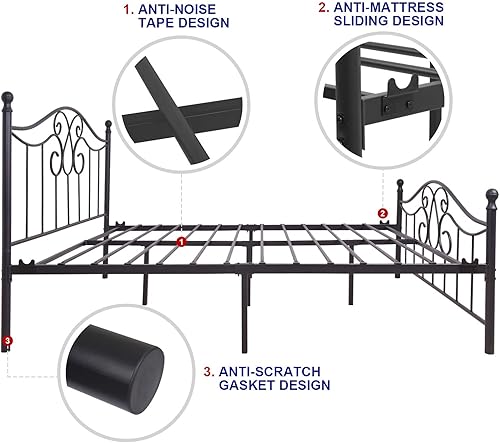 1. ANTI-NOISE TAPE DESIGN

2. ANTI-MATTRESS SLIDING DESIGN

2

1

3

3. ANTI-SCRATCH GASKET DESIGN