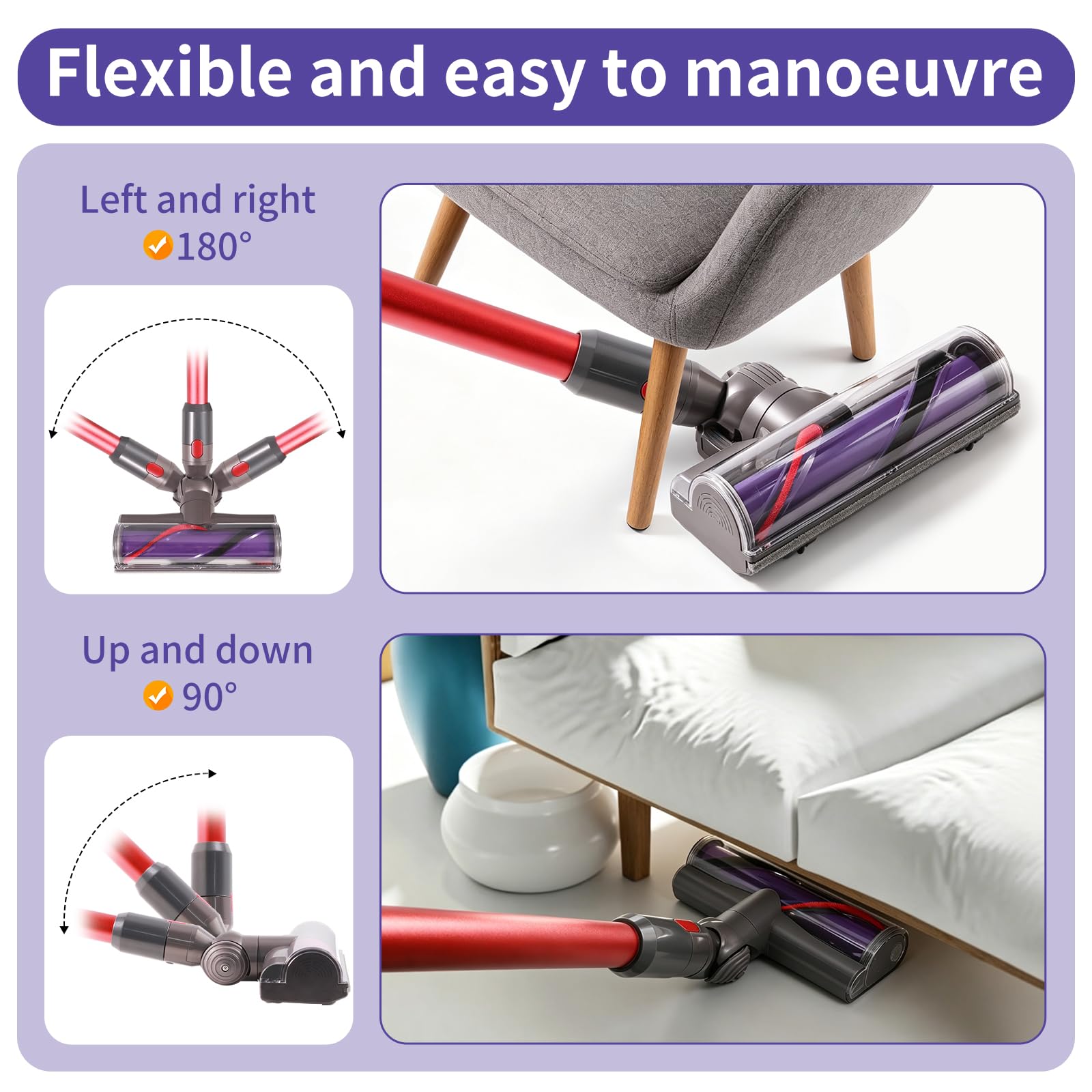 Flexible and easy to manoeuvre

Left and right
180°

Up and down
90°