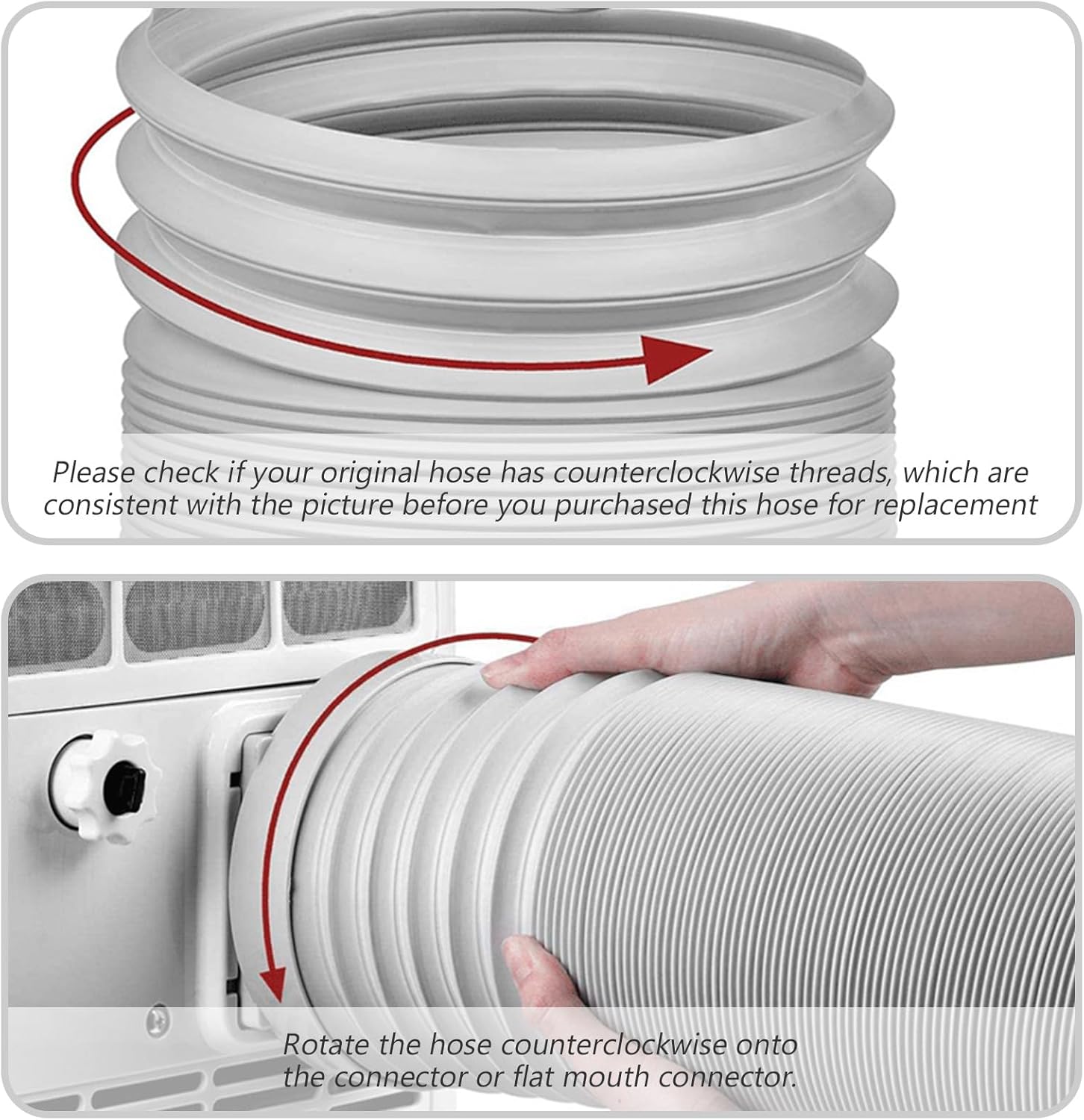 Please check if your original hose has counterclockwise threads, which are consistent with the picture before you purchased this hose for replacement

Rotate the hose counterclockwise onto the connector or flat mouth connector.