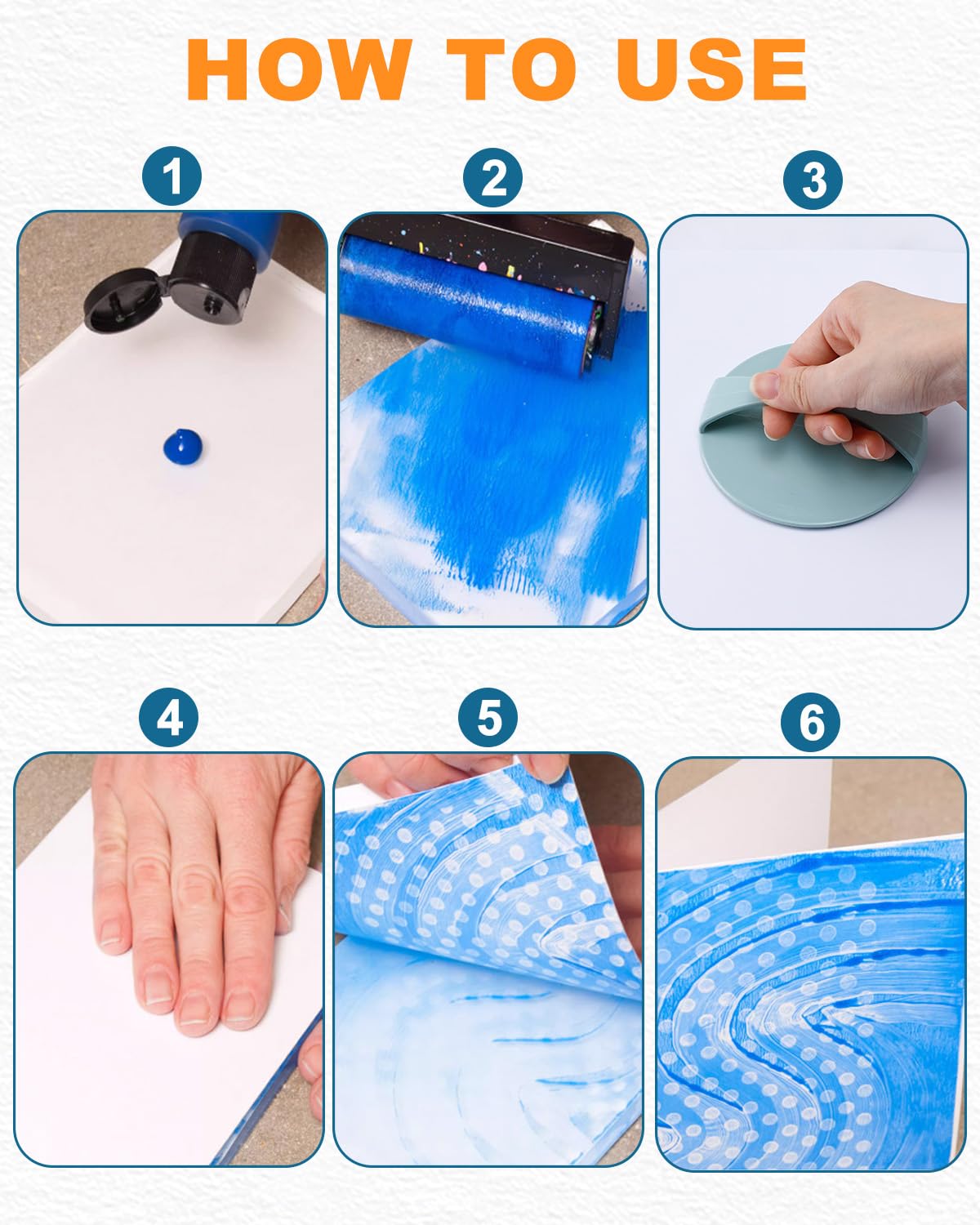 HOW TO USE

1

2

3

4

5

6