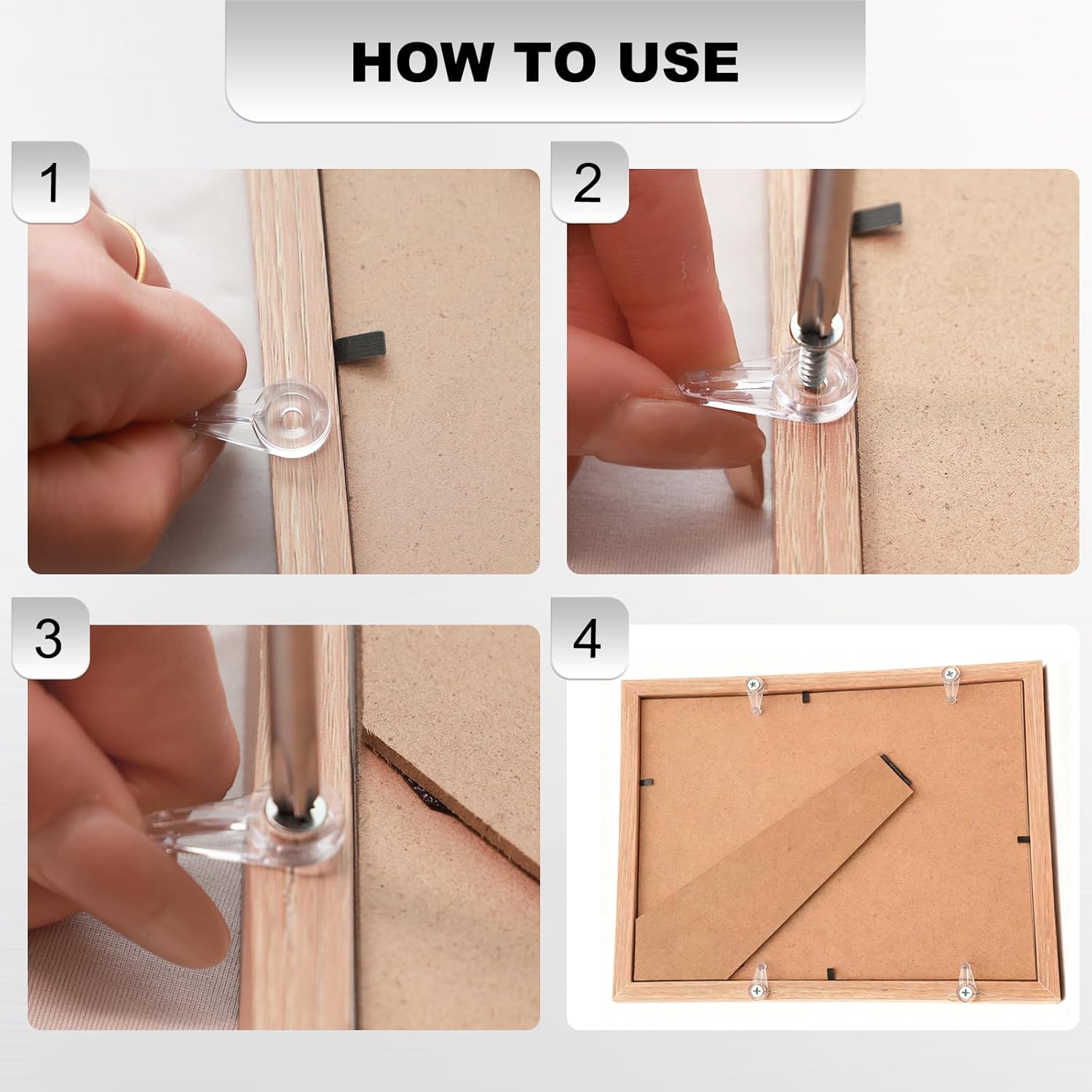 HOW TO USE

1

2

3

4