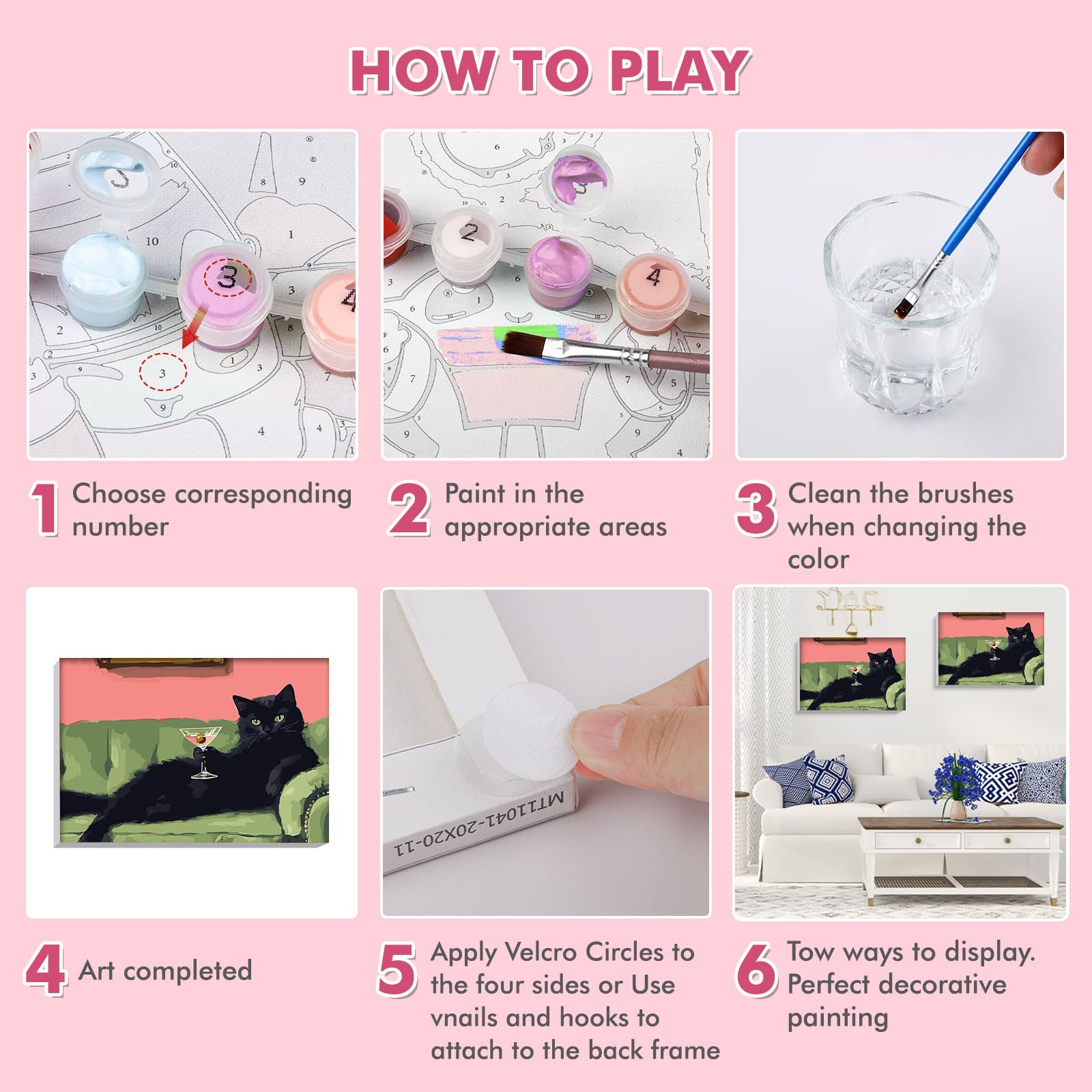 HOW TO PLAY

1 Choose corresponding number

2 Paint in the appropriate areas

3 Clean the brushes when changing the color

MT11041-20X20-11

4 Art completed

5 Apply Velcro Circles to the four sides or Use vnails and hooks to attach to the back frame

6 Tow ways to display. Perfect decorative painting