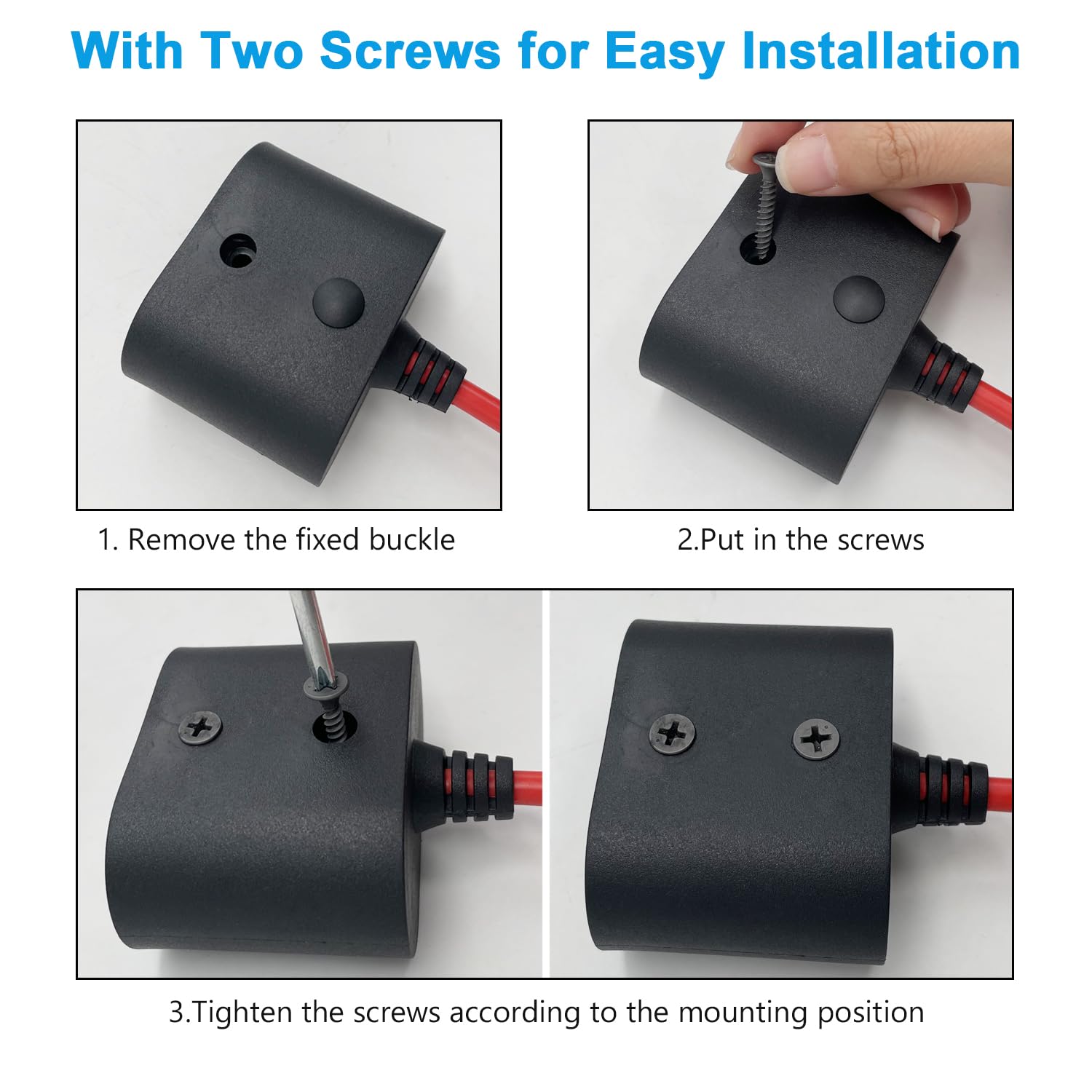 With Two Screws for Easy Installation

1. Remove the fixed buckle

2.Put in the screws

3.Tighten the screws according to the mounting position