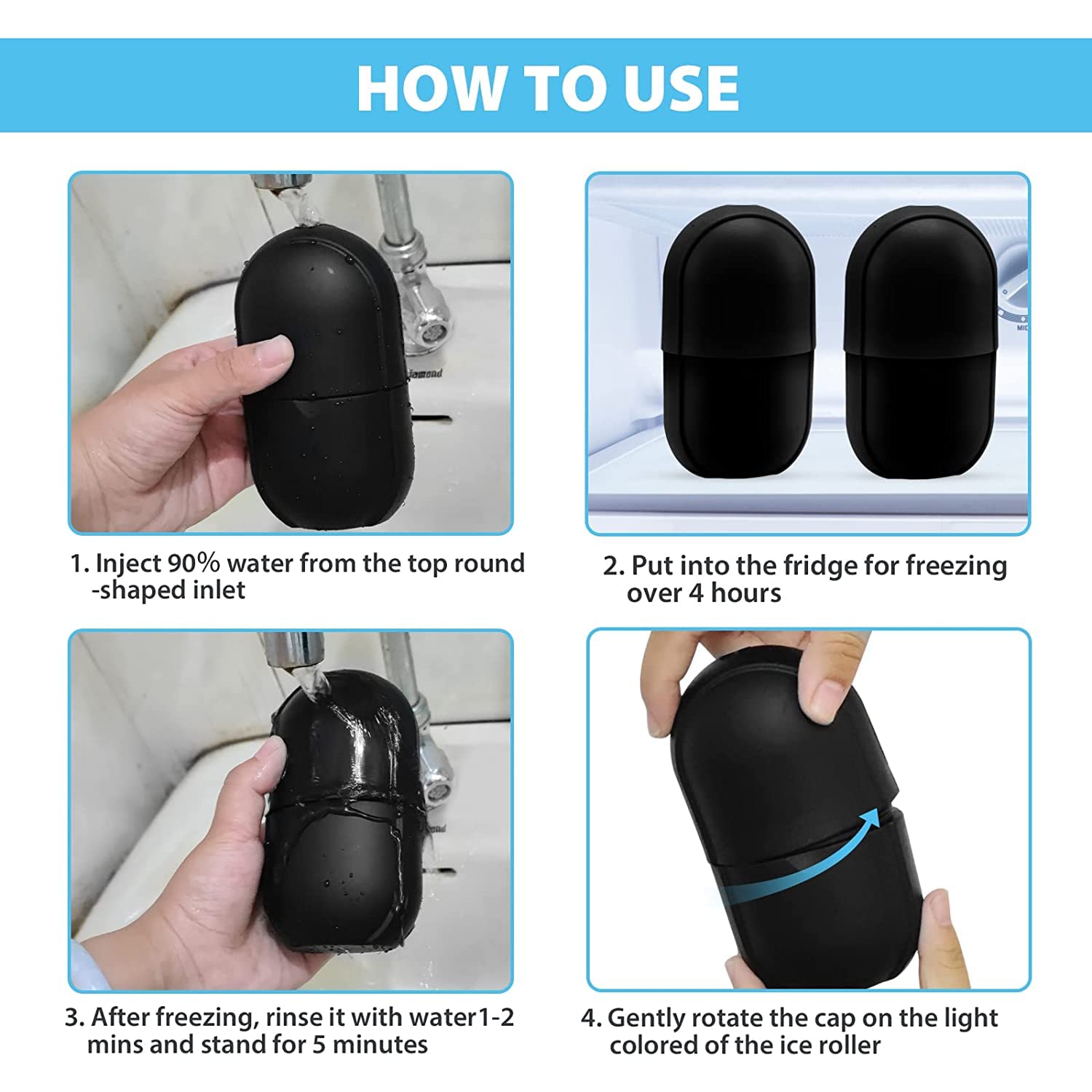 HOW TO USE

1. Inject 90% water from the top round -shaped inlet

2. Put into the fridge for freezing over 4 hours

3. After freezing, rinse it with water1-2 mins and stand for 5 minutes

4. Gently rotate the cap on the light colored of the ice roller