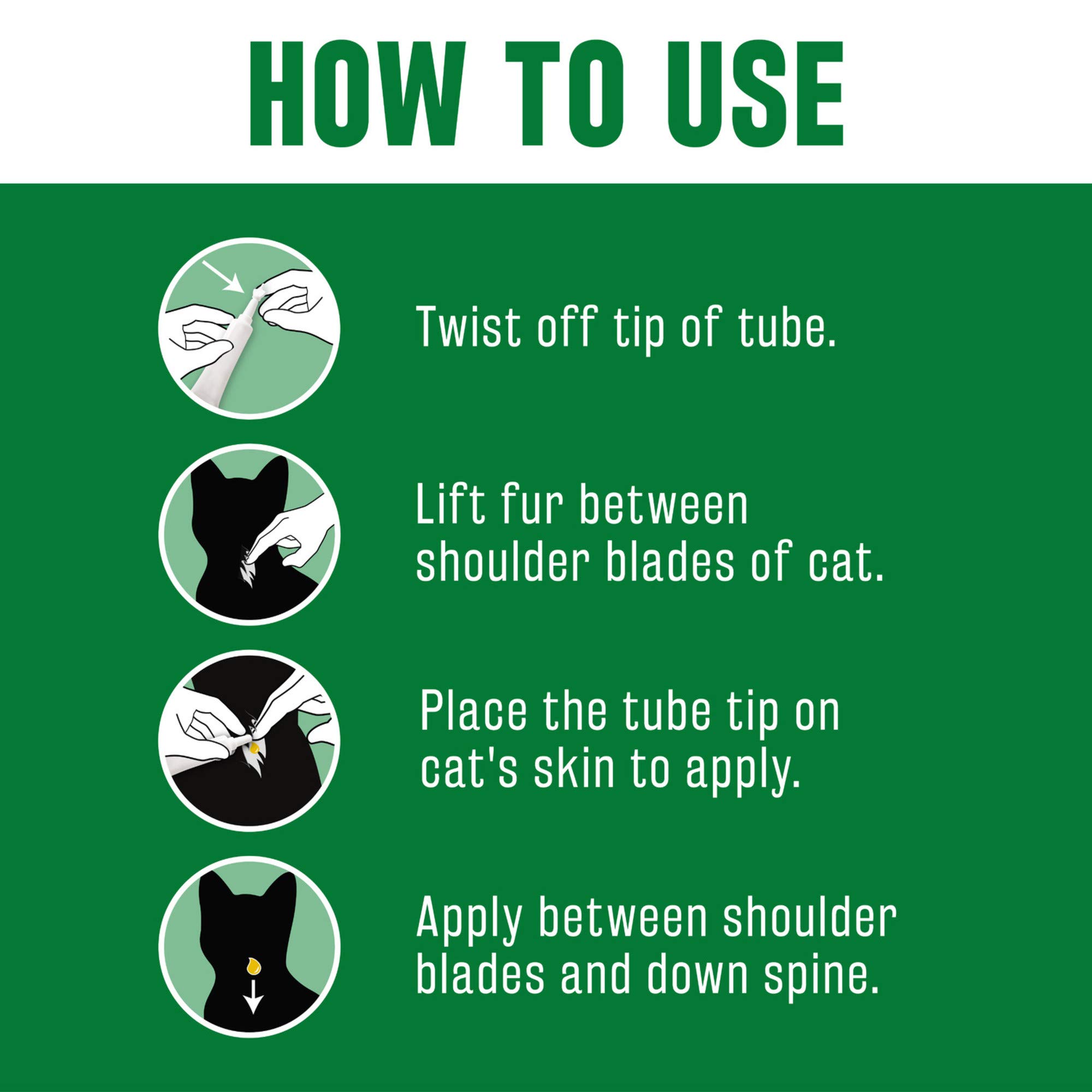 HOW TO USE

Twist off tip of tube.

Lift fur between shoulder blades of cat.

Place the tube tip on cat's skin to apply.

Apply between shoulder blades and down spine.