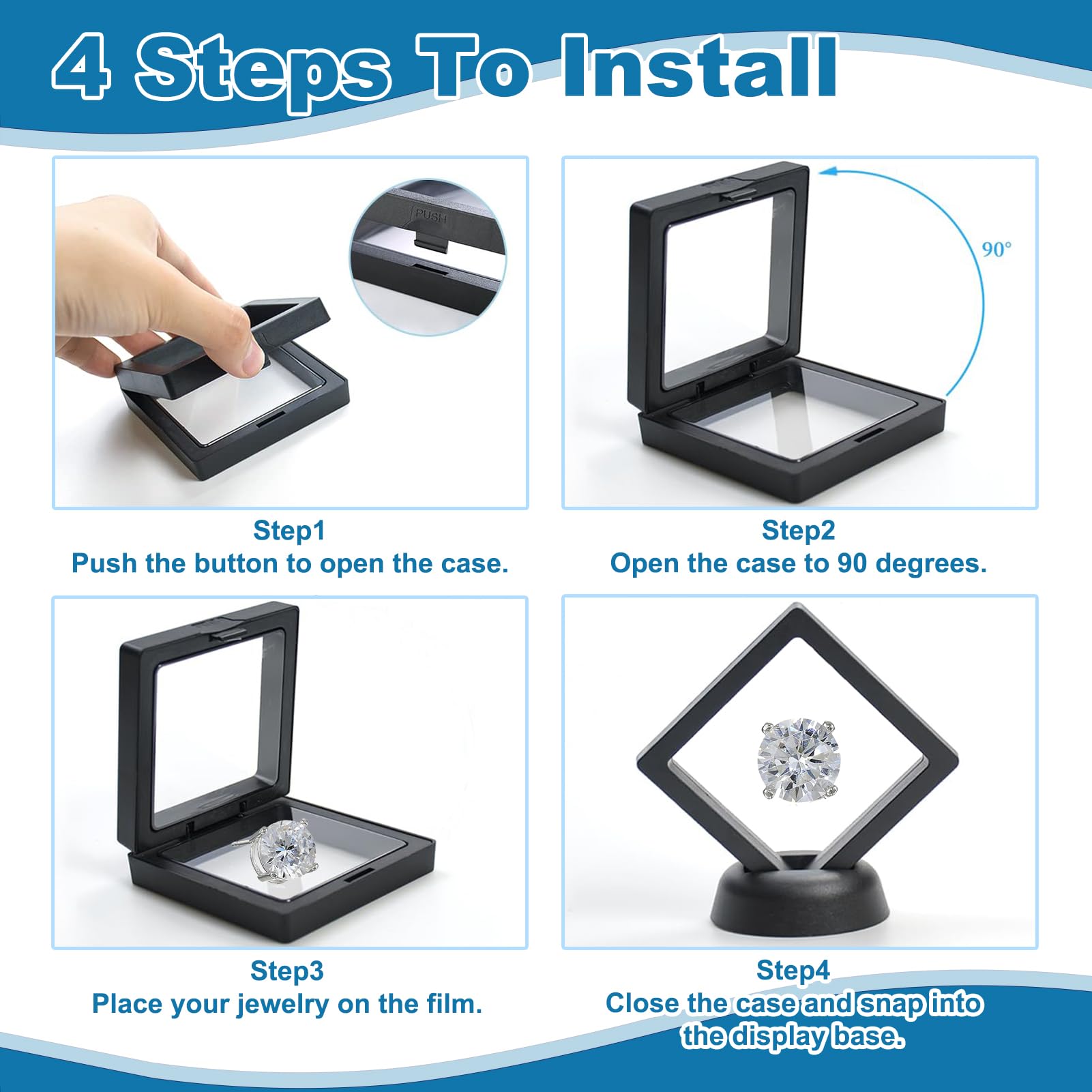 4 Steps To Install

PUSH

90°

Step1
Push the button to open the case.

Step2
Open the case to 90 degrees.

Step3
Place your jewelry on the film.

Step4
Close the case and snap into the display base.