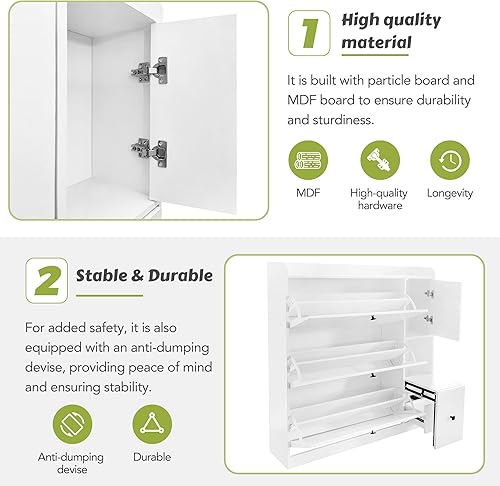 1

High quality material

It is built with particle board and MDF board to ensure durability and sturdiness.

MDF

High-quality hardware

Longevity

2

Stable & Durable

For added safety, it is also equipped with an anti-dumping devise, providing peace of mind and ensuring stability.

Anti-dumping devise

Durable