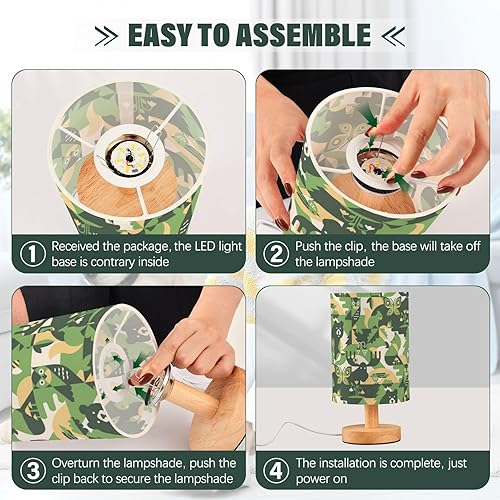 EASY TO ASSEMBLE

① Received the package, the LED light base is contrary inside

② Push the clip, the base will take off the lampshade

③ Overturn the lampshade, push the clip back to secure the lampshade

④ The installation is complete, just power on