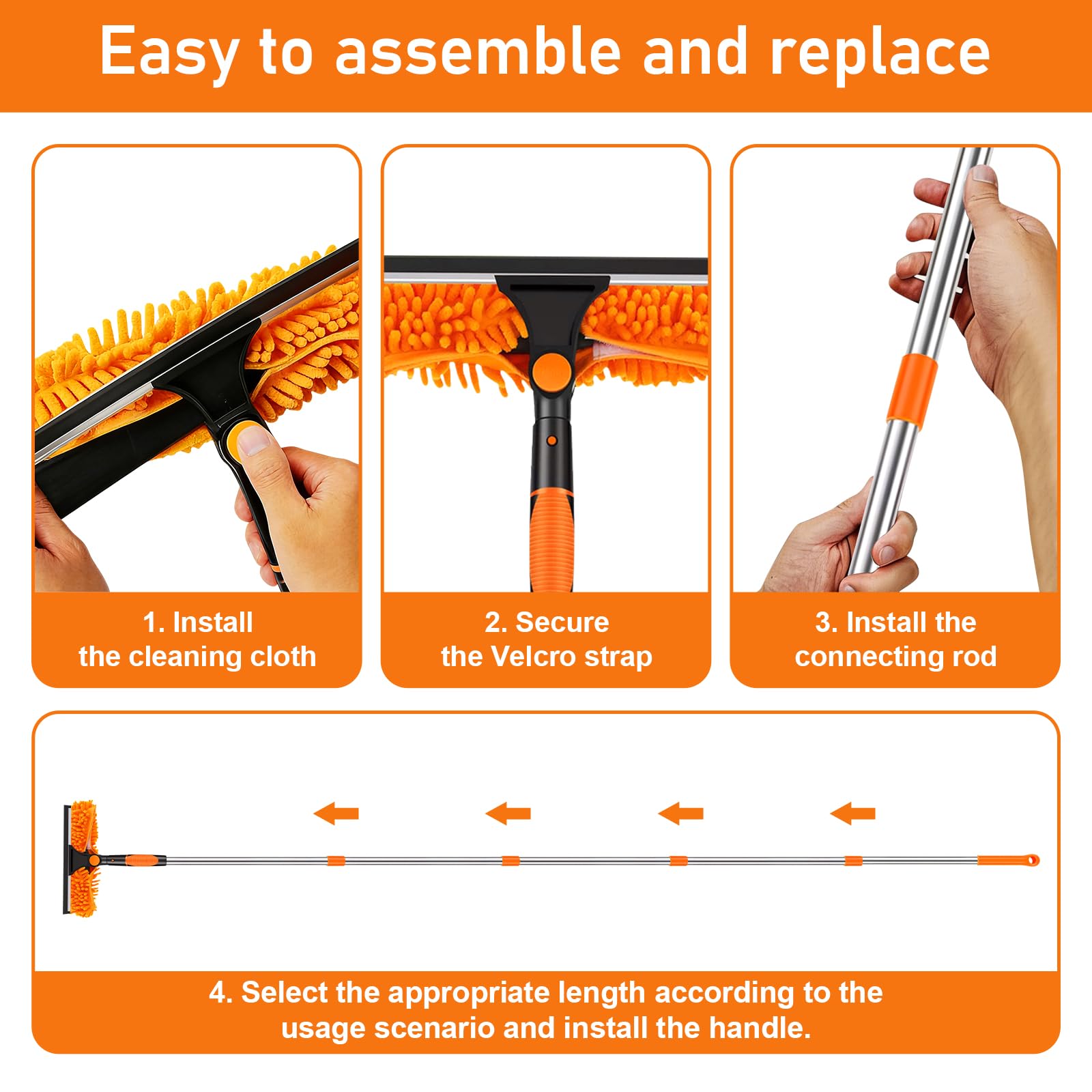 Easy to assemble and replace

1. Install the cleaning cloth

2. Secure the Velcro strap

3. Install the connecting rod

4. Select the appropriate length according to the usage scenario and install the handle.