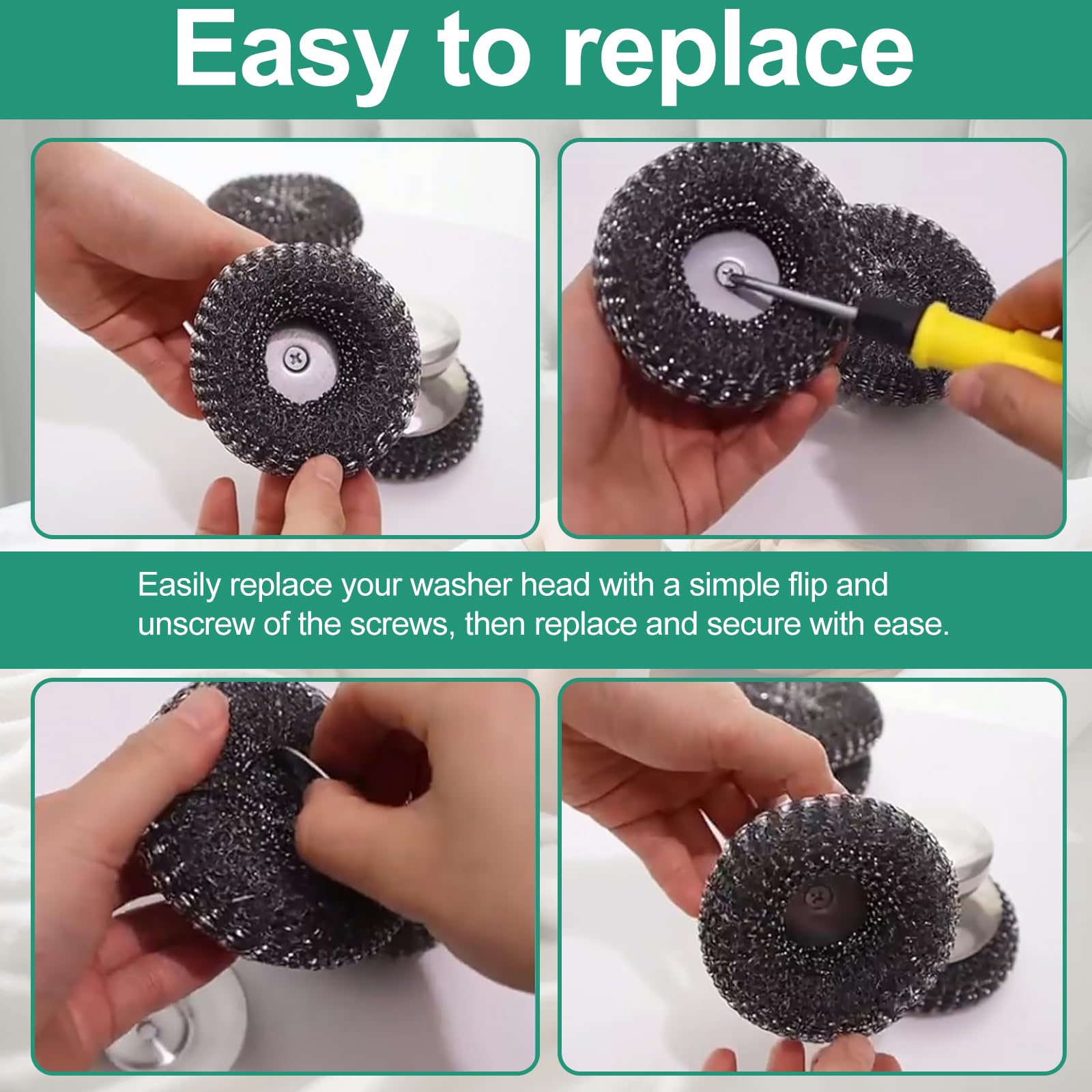 Easy to replace

Easily replace your washer head with a simple flip and unscrew of the screws, then replace and secure with ease.