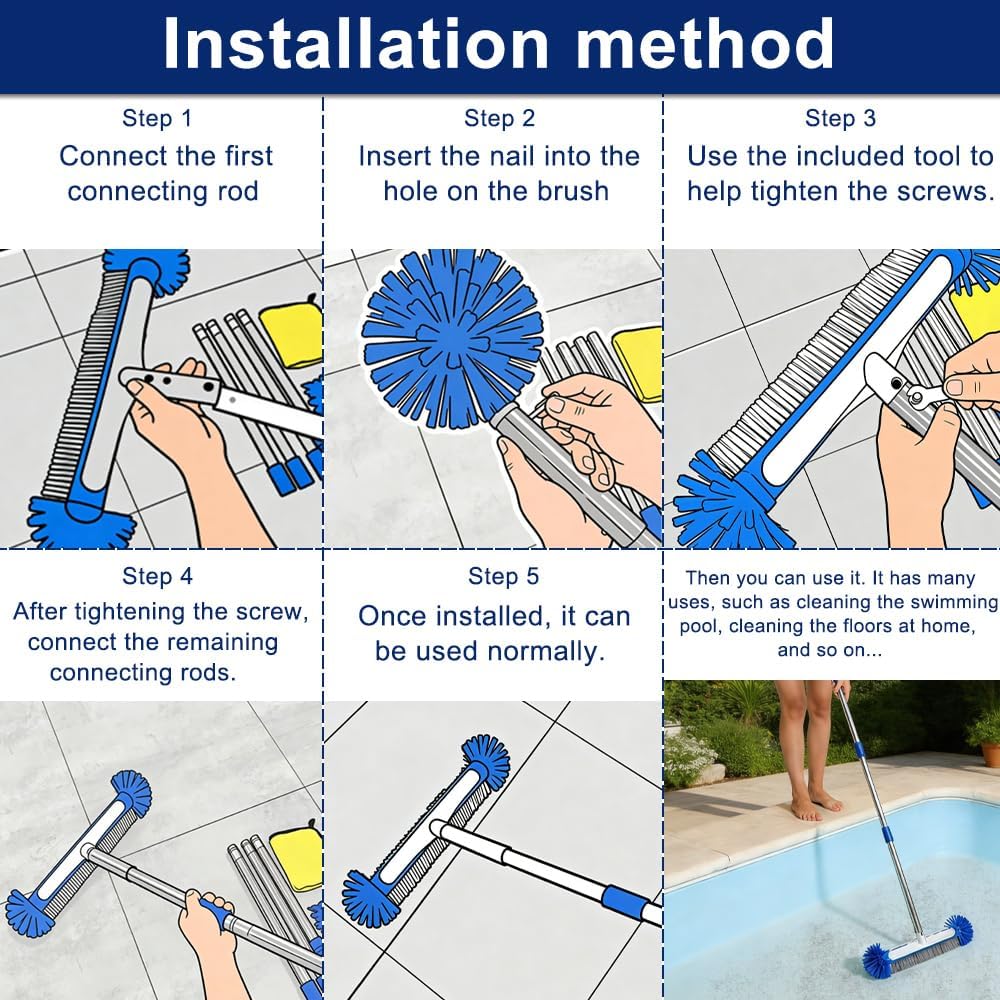 Installation method

Step 1
Connect the first connecting rod

Step 2
Insert the nail into the hole on the brush

Step 3
Use the included tool to help tighten the screws.

Step 4
After tightening the screw, connect the remaining connecting rods.

Step 5
Once installed, it can be used normally.

Then you can use it. It has many uses, such as cleaning the swimming pool, cleaning the floors at home, and so on...