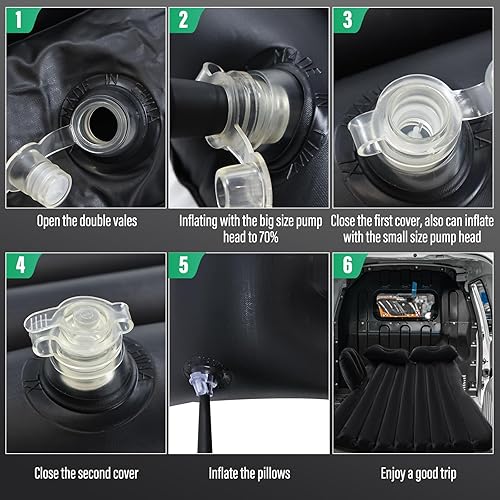 1

MADE IN CHINA

Open the double vales

2

MADE IN CHINA

Inflating with the big size pump head to 70%

3

Close the first cover, also can inflate with the small size pump head

4

CHINA

Close the second cover

5

Inflate the pillows

6

Enjoy a good trip