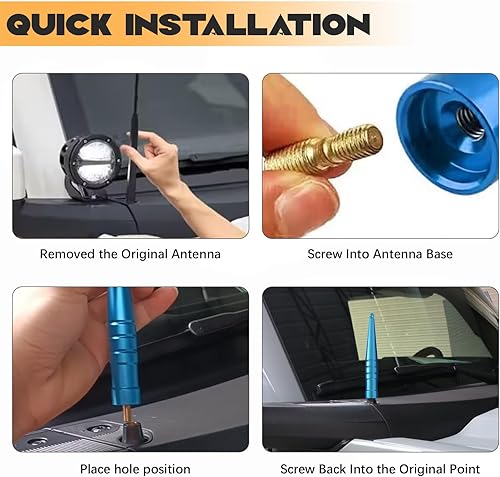 QUICK INSTALLATION

Removed the Original Antenna

Screw Into Antenna Base

Place hole position

Screw Back Into the Original Point