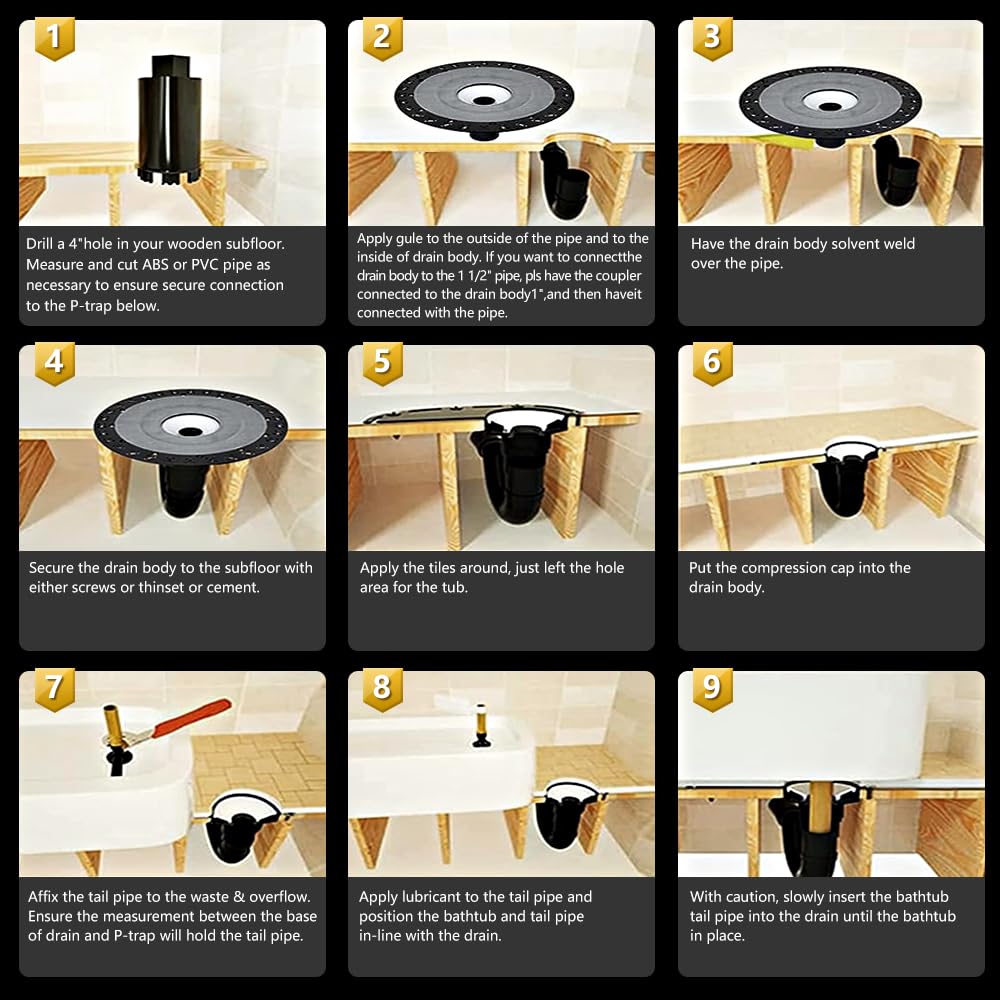 1

Drill a 4"hole in your wooden subfloor. Measure and cut ABS or PVC pipe as necessary to ensure secure connection to the P-trap below.

2

Apply gule to the outside of the pipe and to the inside of drain body. If you want to connectthe drain body to the 1 1/2" pipe, pls have the coupler connected to the drain body1",and then haveit connected with the pipe.

3

Have the drain body solvent weld over the pipe.

4

Secure the drain body to the subfloor with either screws or thinset or cement.

5

Apply the tiles around, just left the hole area for the tub.

6

Put the compression cap into the drain body.

7

Affix the tail pipe to the waste & overflow. Ensure the measurement between the base of drain and P-trap will hold the tail pipe.

8

Apply lubricant to the tail pipe and position the bathtub and tail pipe in-line with the drain.

9

With caution, slowly insert the bathtub tail pipe into the drain until the bathtub in place.