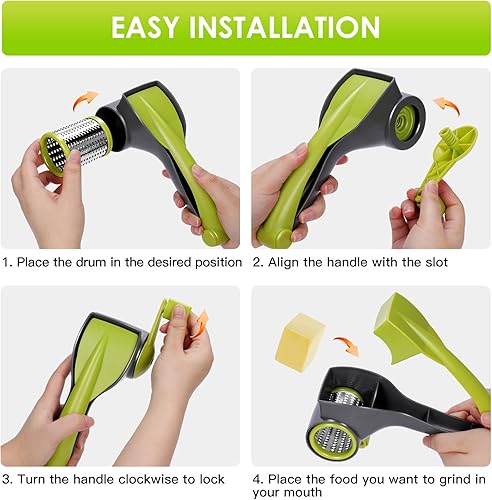 EASY INSTALLATION

1. Place the drum in the desired position

2. Align the handle with the slot

3. Turn the handle clockwise to lock

4. Place the food you want to grind in your mouth