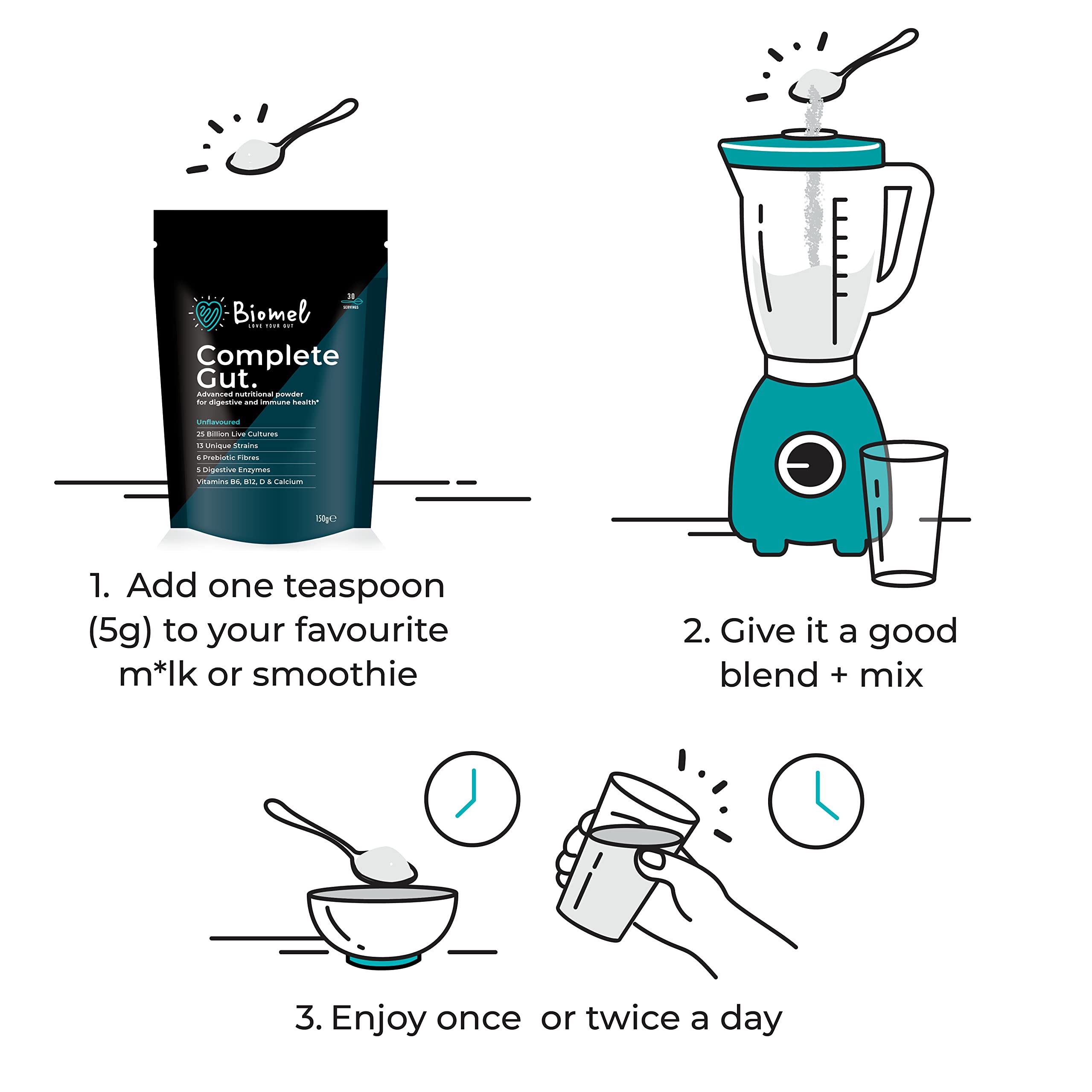 Biomel
LOVE YOUR GUT

30
SERVINGS

Complete Gut.
Advanced nutritional powder for digestive and immune health*

Unflavoured
25 Billion Live Cultures
13 Unique Strains
6 Prebiotic Fibres
5 Digestive Enzymes
Vitamins B6, B12, D & Calcium

150g℮

1. Add one teaspoon (5g) to your favourite m*lk or smoothie

2. Give it a good blend + mix

3. Enjoy once or twice a day