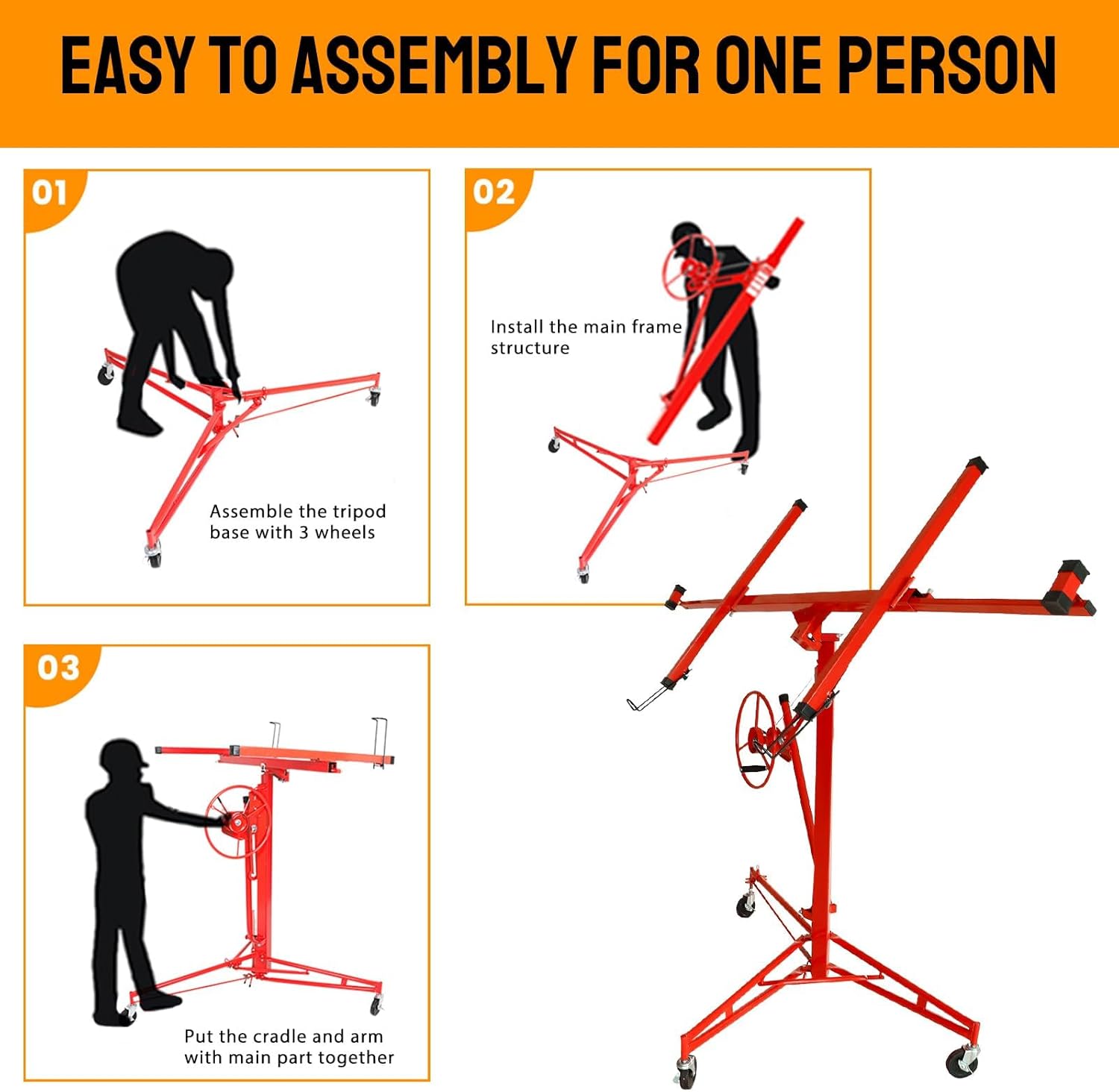 EASY TO ASSEMBLY FOR ONE PERSON

01

Assemble the tripod base with 3 wheels

02

Install the main frame structure

03

Put the cradle and arm with main part together