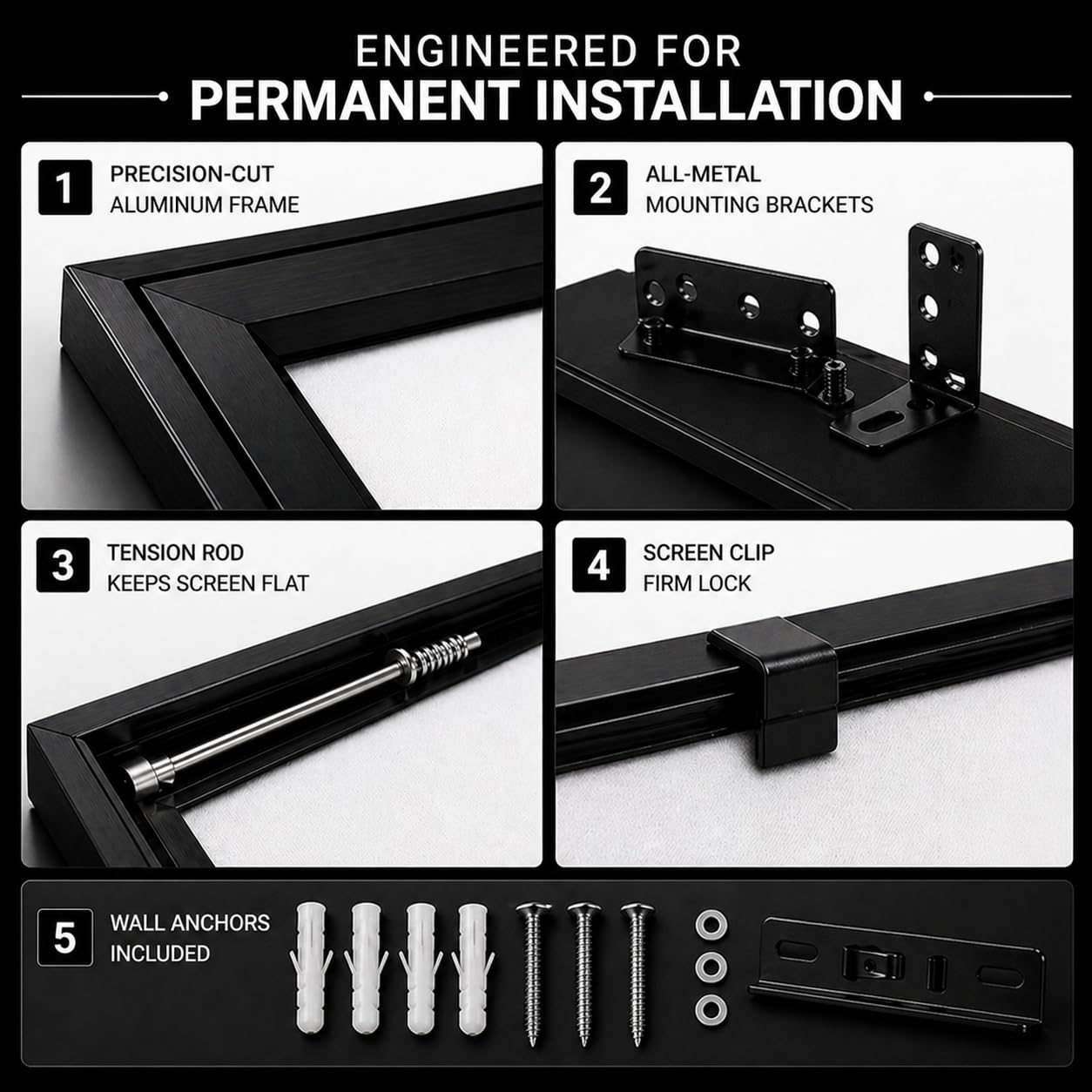 ENGINEERED FOR
PERMANENT INSTALLATION

1 PRECISION-CUT ALUMINUM FRAME

2 ALL-METAL MOUNTING BRACKETS

3 TENSION ROD KEEPS SCREEN FLAT

4 SCREEN CLIP FIRM LOCK

5 WALL ANCHORS INCLUDED