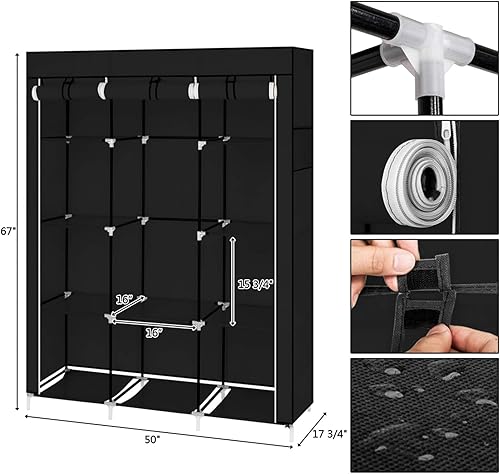 67"

15 3/4"

16"

16"

50"

17 3/4"