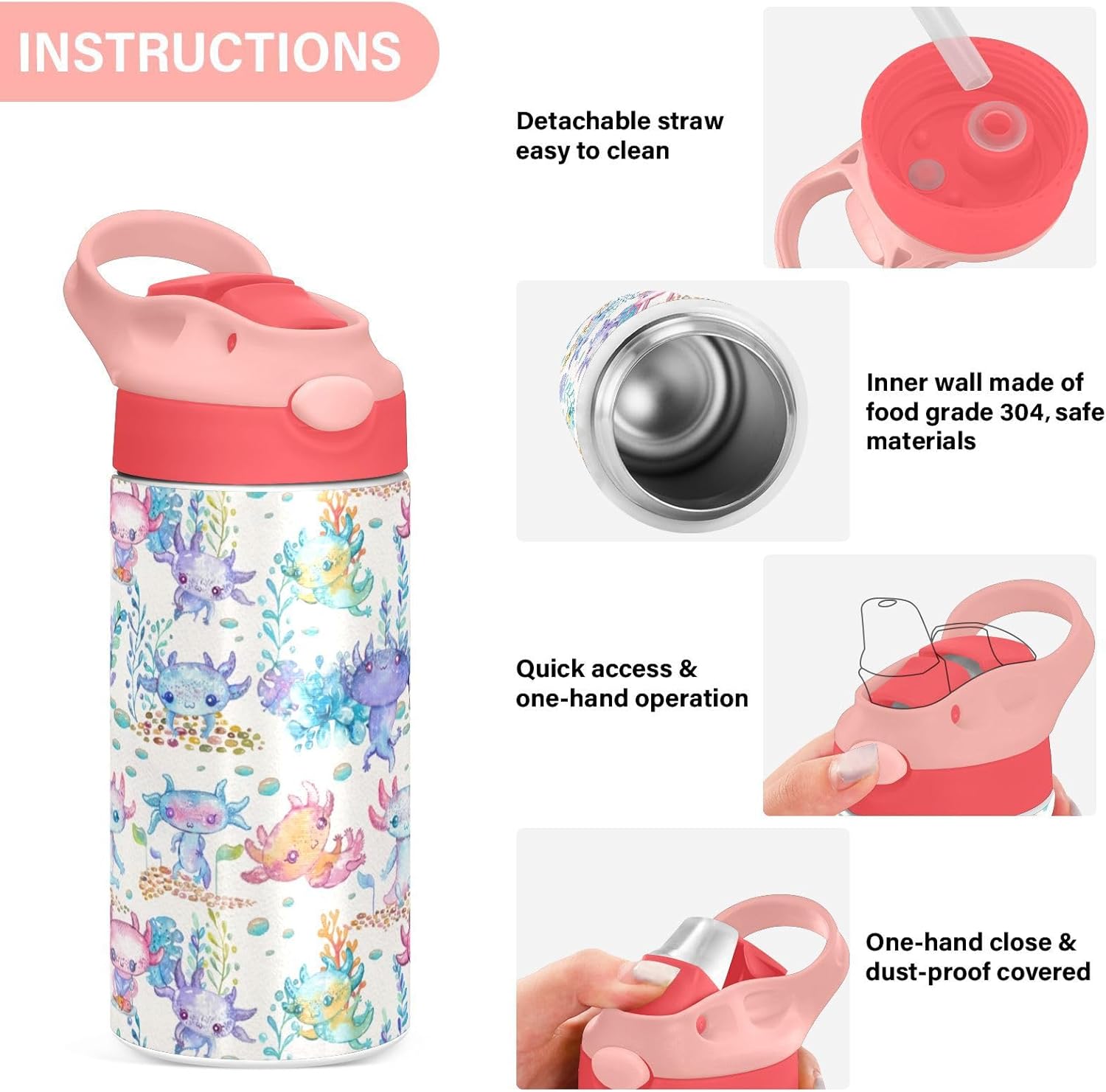 INSTRUCTIONS

Detachable straw easy to clean

Inner wall made of food grade 304, safe materials

Quick access & one-hand operation

One-hand close & dust-proof covered