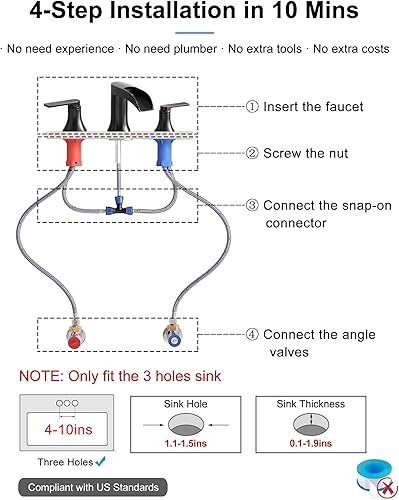 4-Step Installation in 10 Mins

· No need experience · No need plumber · No extra tools · No extra costs

① Insert the faucet

② Screw the nut

③ Connect the snap-on connector

④ Connect the angle valves

NOTE: Only fit the 3 holes sink

4-10ins

Three Holes ✓

Sink Hole

1.1-1.5ins

Sink Thickness

0.1-1.9ins

Compliant with US Standards