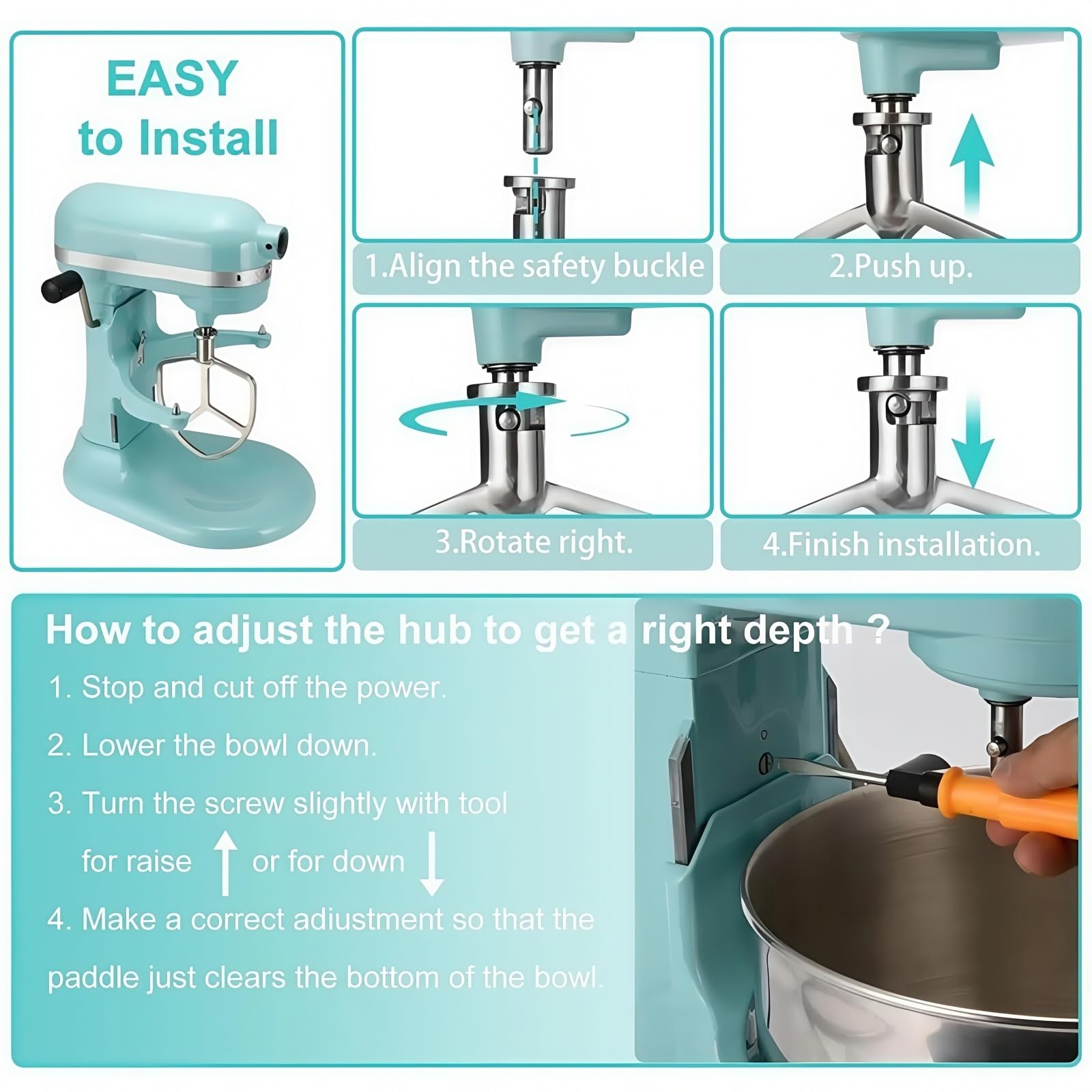 EASY
to Install

1.Align the safety buckle

2.Push up.

3.Rotate right.

4.Finish installation.

How to adjust the hub to get a right depth ?

1. Stop and cut off the power.

2. Lower the bowl down.

3. Turn the screw slightly with tool for raise or for down

4. Make a correct adiustment so that the paddle just clears the bottom of the bowl.