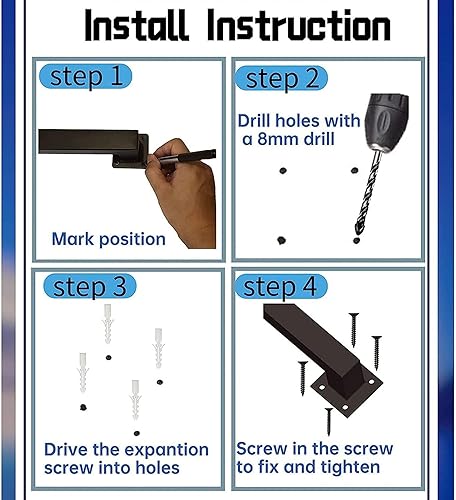 Install Instruction

step 1

Mark position

step 2

Drill holes with a 8mm drill

step 3

Drive the expantion screw into holes

step 4

Screw in the screw to fix and tighten