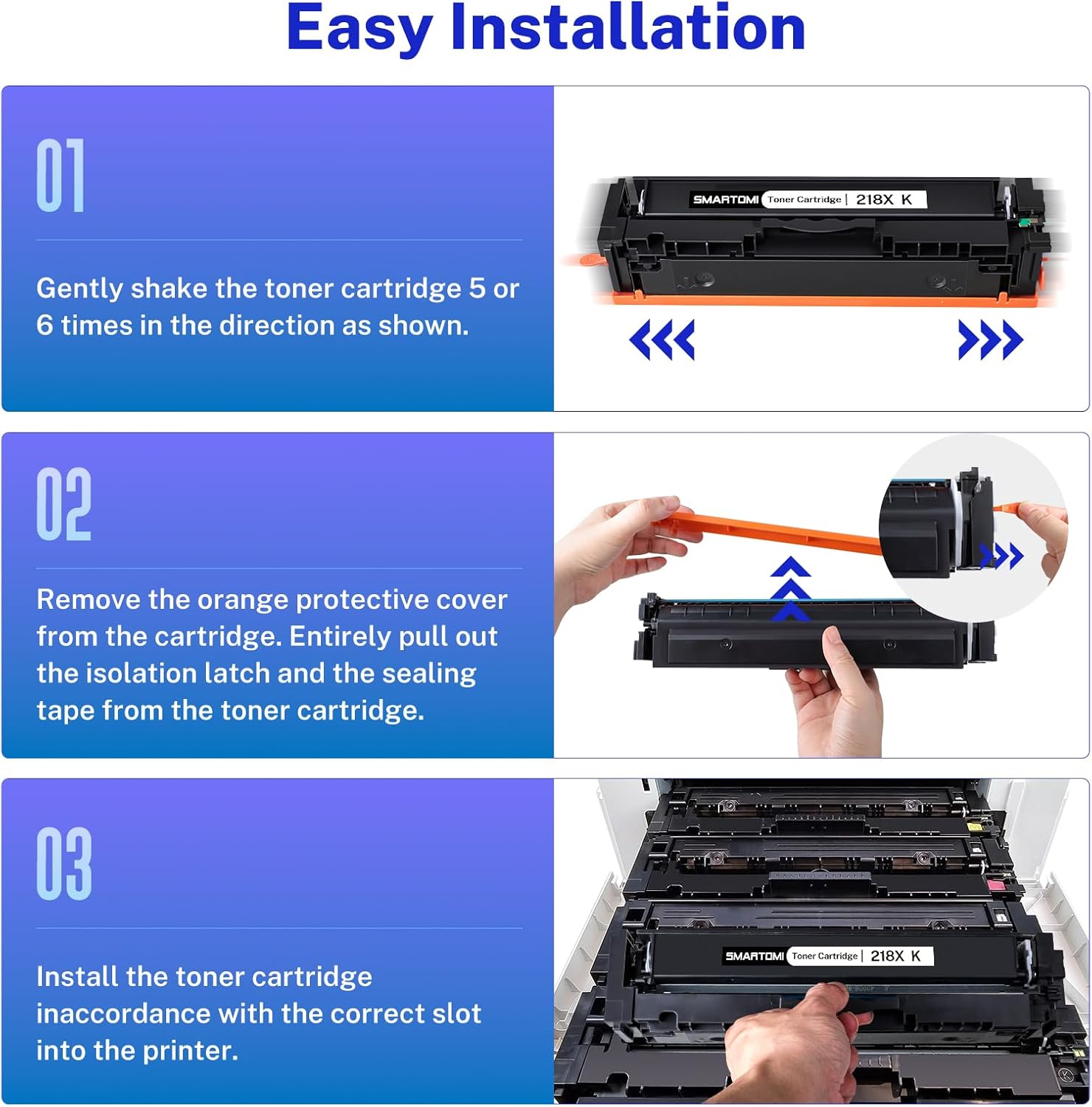 Easy Installation

01

Gently shake the toner cartridge 5 or 6 times in the direction as shown.

SMARTOMI Toner Cartridge | 218X K

02

Remove the orange protective cover from the cartridge. Entirely pull out the isolation latch and the sealing tape from the toner cartridge.

03

Install the toner cartridge inaccordance with the correct slot into the printer.

SMARTOMI Toner Cartridge | 218X K