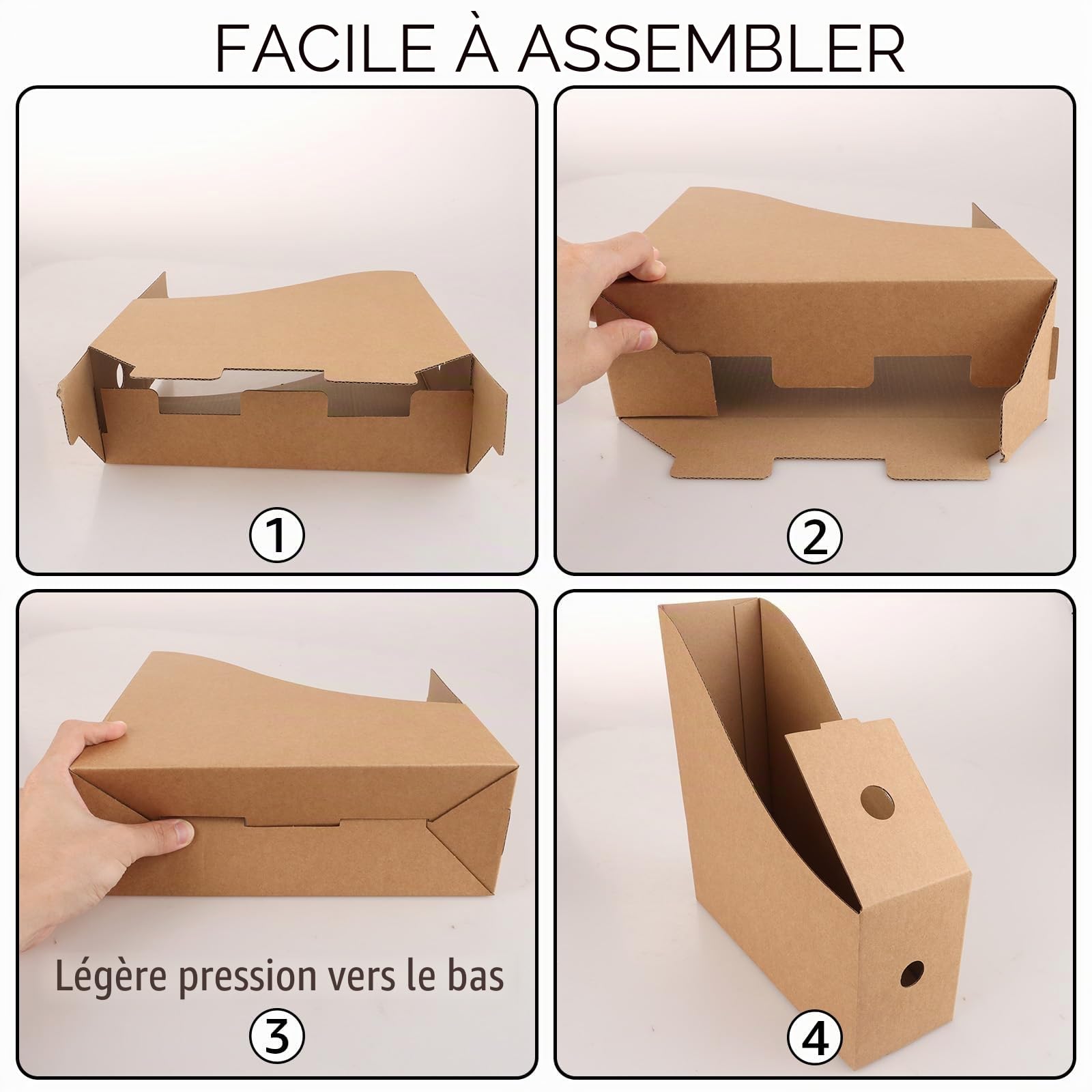 FACILE À ASSEMBLER

①

②

Légère pression vers le bas

③

④