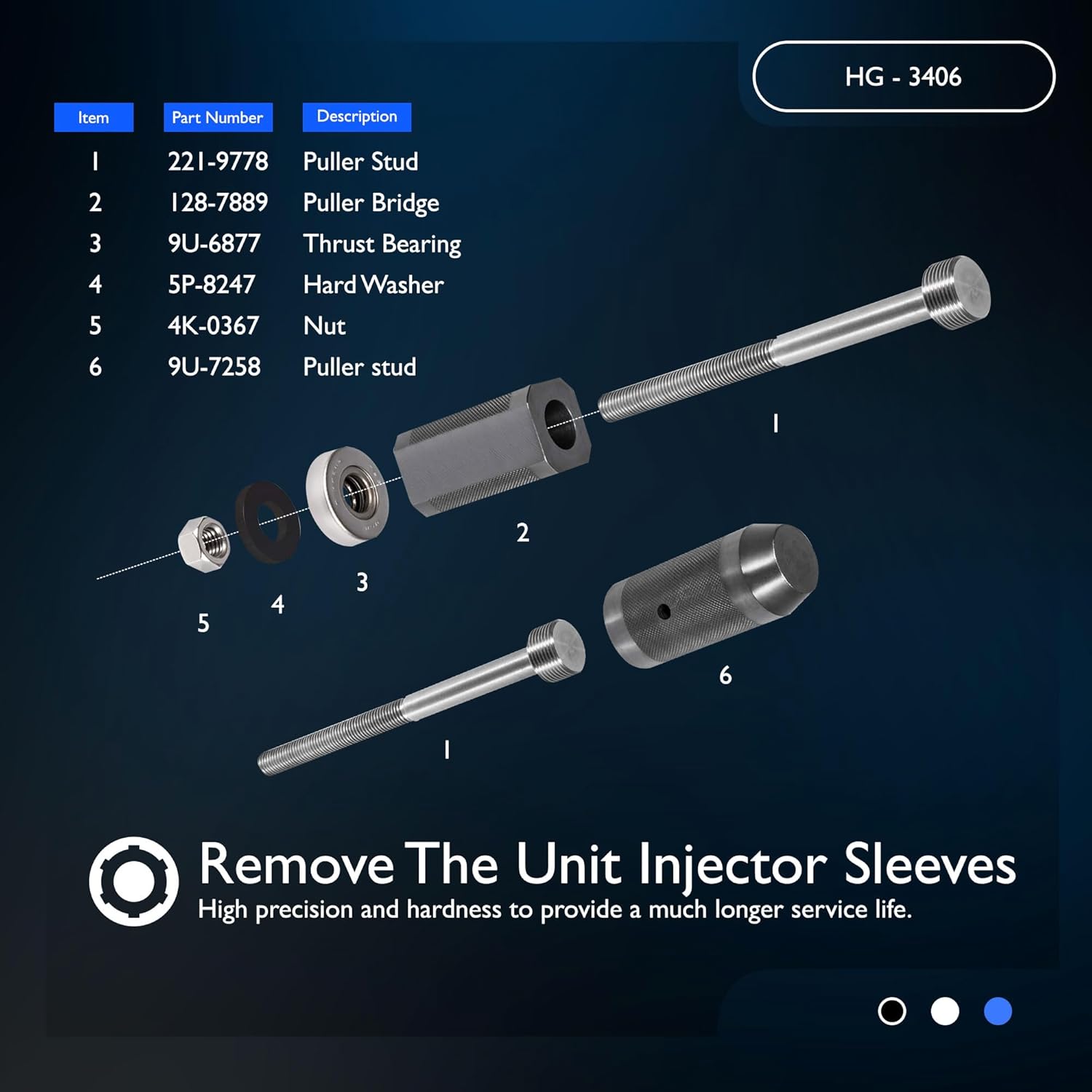 HG - 3406

| Item | Part Number | Description |
|---|---|---|
| 1 | 221-9778 | Puller Stud |
| 2 | 128-7889 | Puller Bridge |
| 3 | 9U-6877 | Thrust Bearing |
| 4 | 5P-8247 | Hard Washer |
| 5 | 4K-0367 | Nut |
| 6 | 9U-7258 | Puller stud |

1

2

3

4

5

6

1

Remove The Unit Injector Sleeves

High precision and hardness to provide a much longer service life.