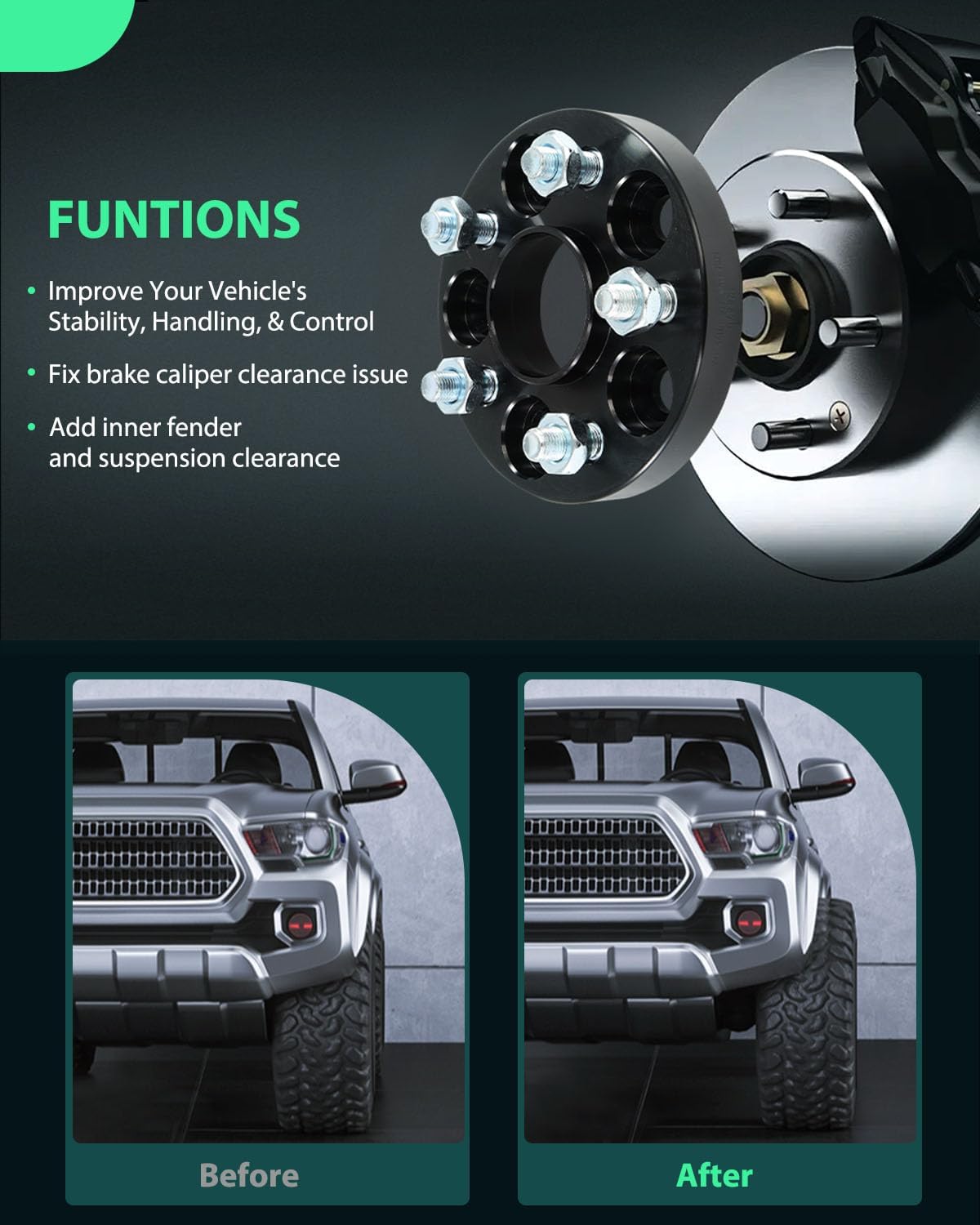 FUNTIONS

• Improve Your Vehicle's Stability, Handling, & Control

• Fix brake caliper clearance issue

• Add inner fender and suspension clearance

Before

After