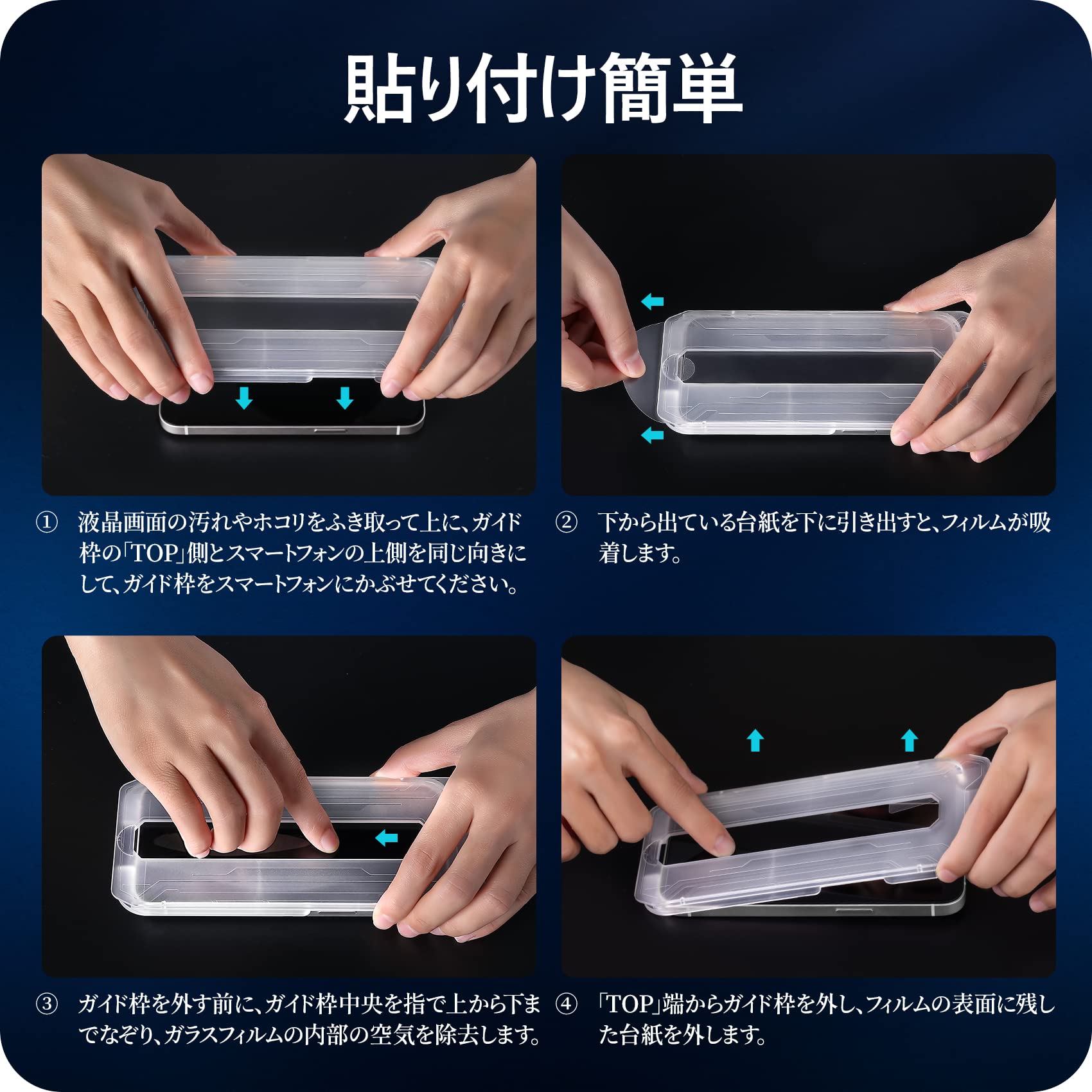 貼り付け簡単

① 液晶画面の汚れやホコリをふき取って上に、ガイド枠の「TOP」側とスマートフォンの上側を同じ向きにして、ガイド枠をスマートフォンにかぶせてください。

② 下から出ている台紙を下に引き出すと、フィルムが吸着します。

③ ガイド枠を外す前に、ガイド枠中央を指で上から下までなぞり、ガラスフィルムの内部の空気を除去します。

④ 「TOP」端からガイド枠を外し、フィルムの表面に残した台紙を外します。