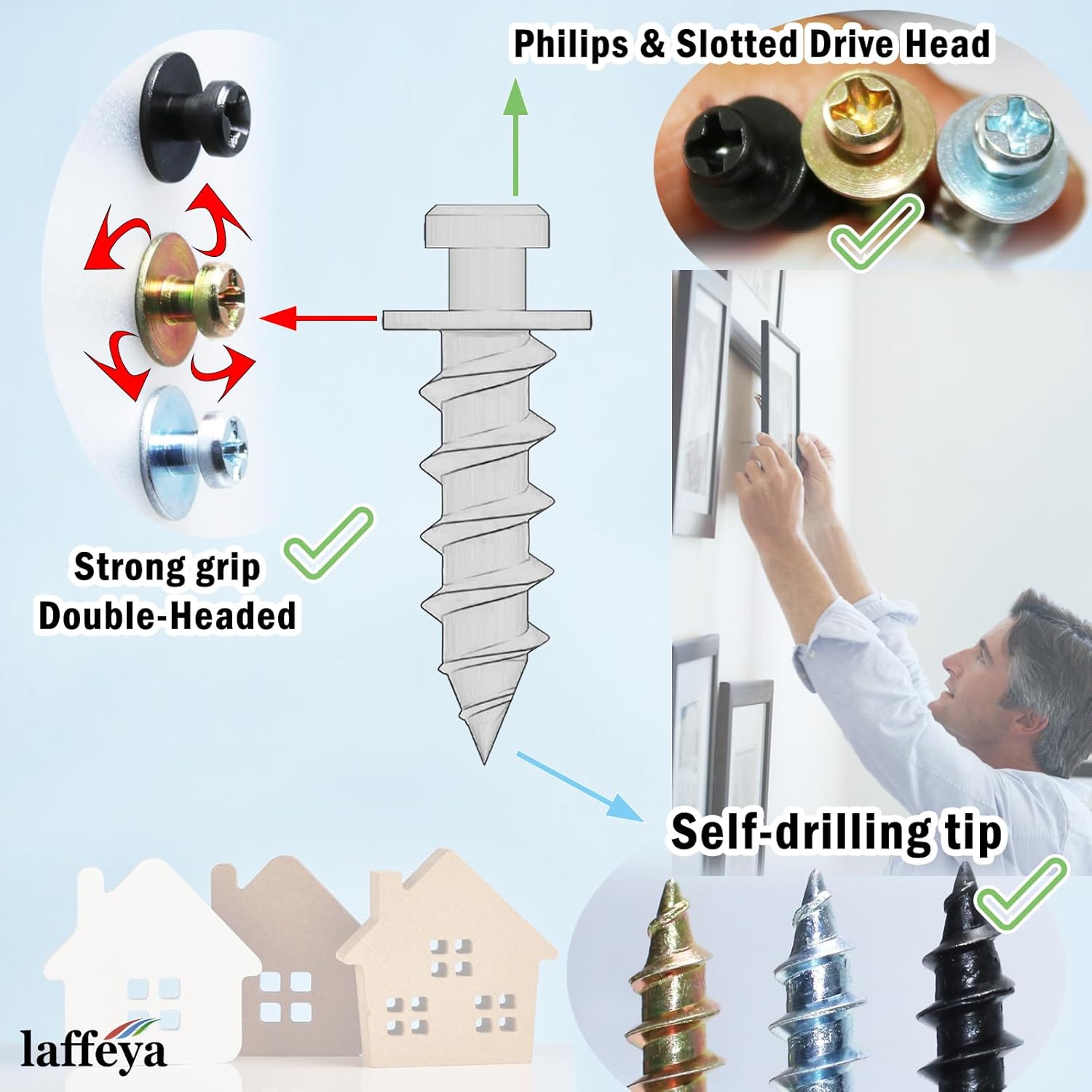 Philips & Slotted Drive Head

Strong grip
Double-Headed

Self-drilling tip

laffeya