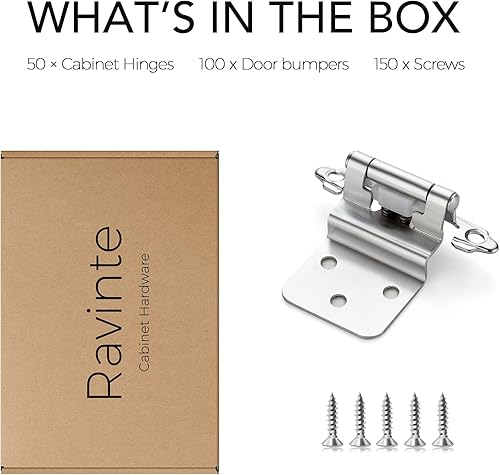 WHAT'S IN THE BOX

50 × Cabinet Hinges 100 x Door bumpers 150 x Screws

Ravinte
Cabinet Hardware