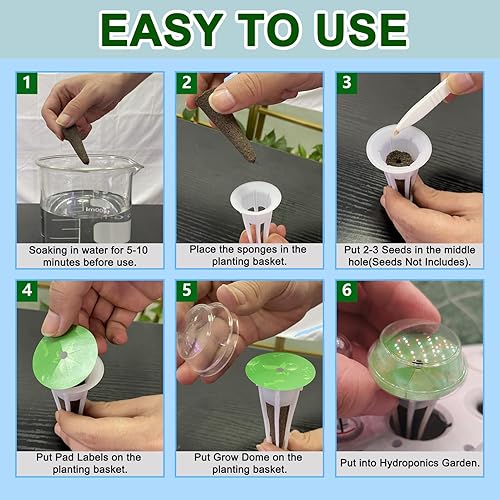 EASY TO USE

1

Soaking in water for 5-10 minutes before use.

2

Place the sponges in the planting basket.

3

Put 2-3 Seeds in the middle hole(Seeds Not Includes).

4

Put Pad Labels on the planting basket.

5

Put Grow Dome on the planting basket.

6

Put into Hydroponics Garden.