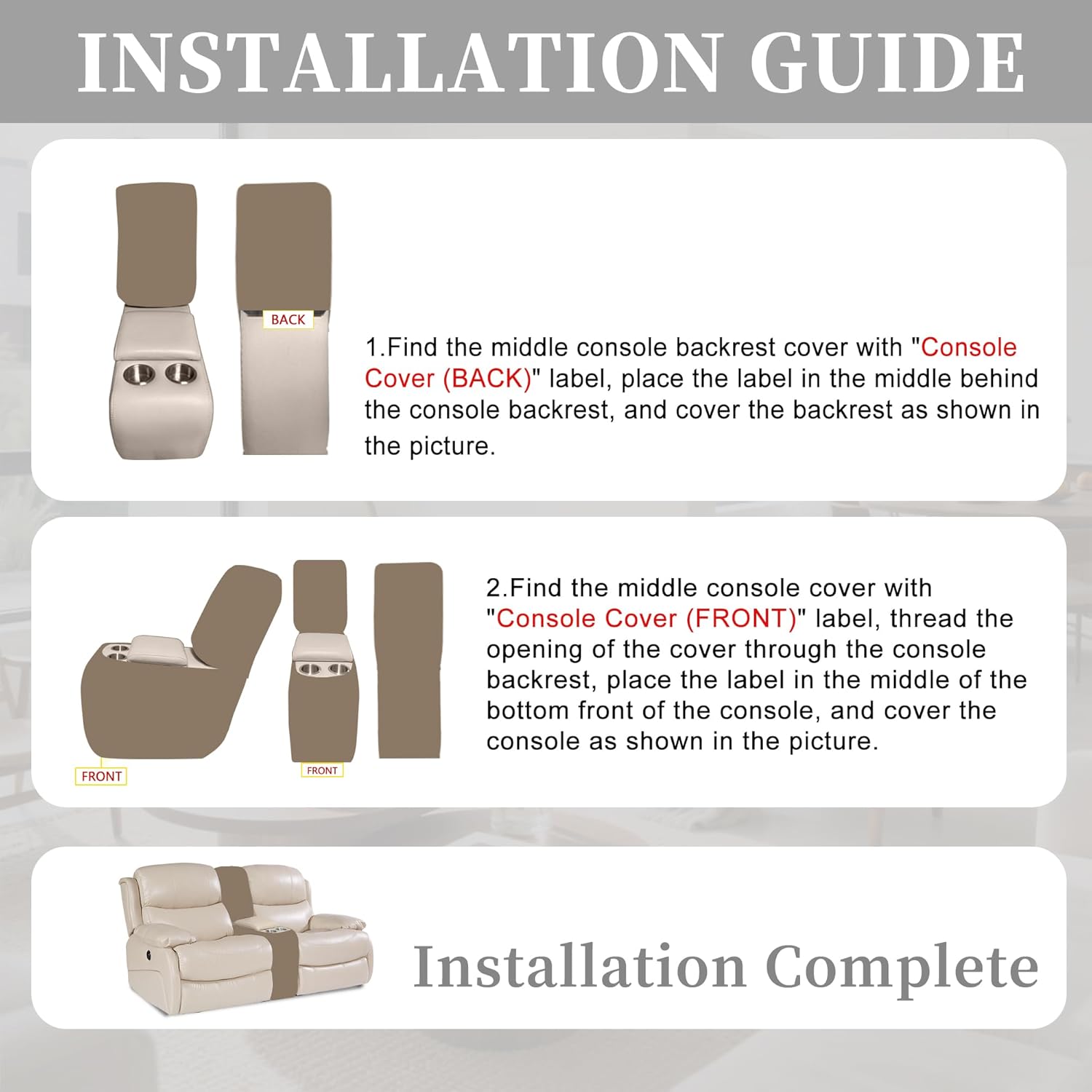 INSTALLATION GUIDE

BACK

1.Find the middle console backrest cover with "Console Cover (BACK)" label, place the label in the middle behind the console backrest, and cover the backrest as shown in the picture.

FRONT

FRONT

2.Find the middle console cover with "Console Cover (FRONT)" label, thread the opening of the cover through the console backrest, place the label in the middle of the bottom front of the console, and cover the console as shown in the picture.

Installation Complete