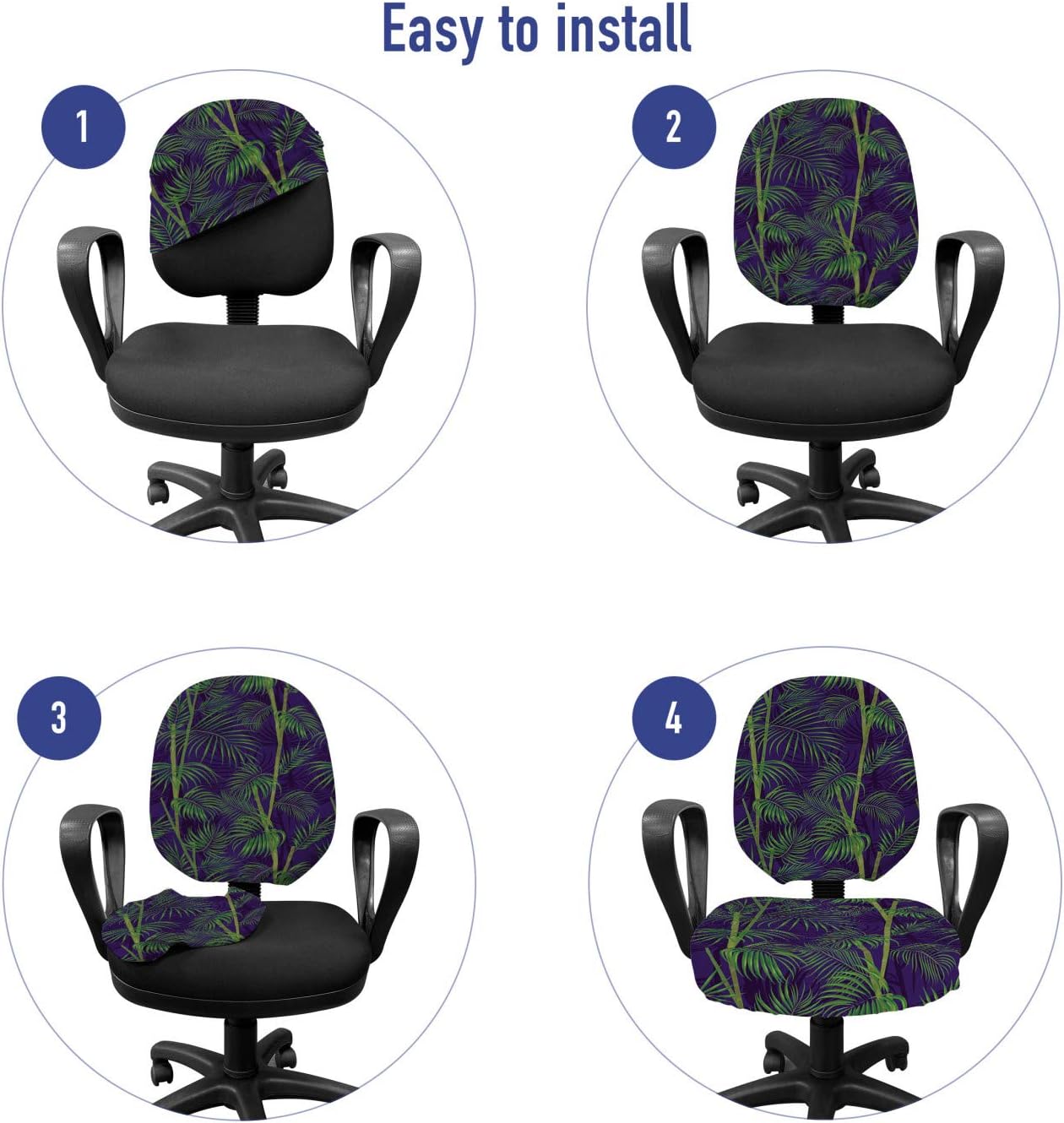 Easy to install

1

2

3

4