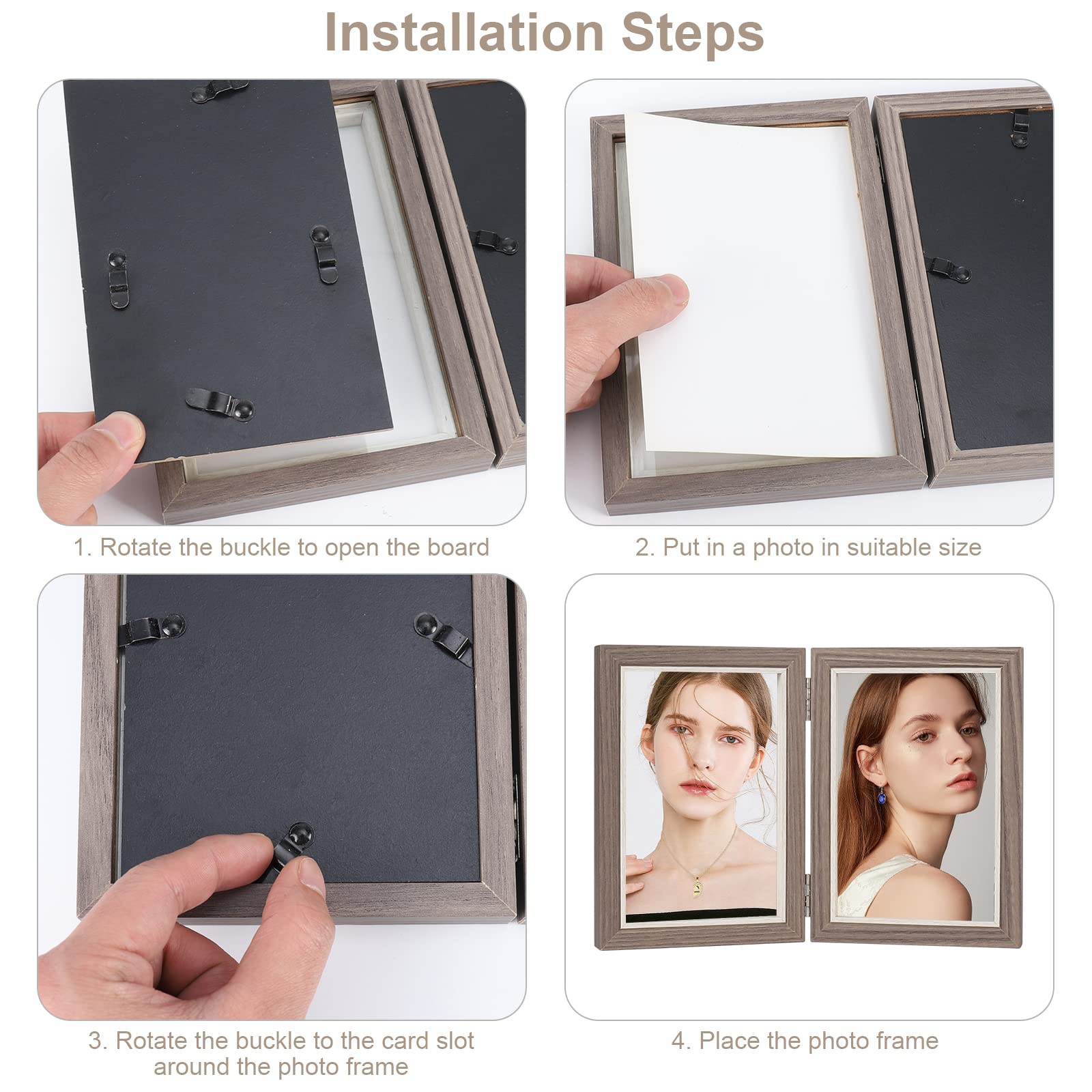 Installation Steps

1. Rotate the buckle to open the board

2. Put in a photo in suitable size

3. Rotate the buckle to the card slot around the photo frame

4. Place the photo frame