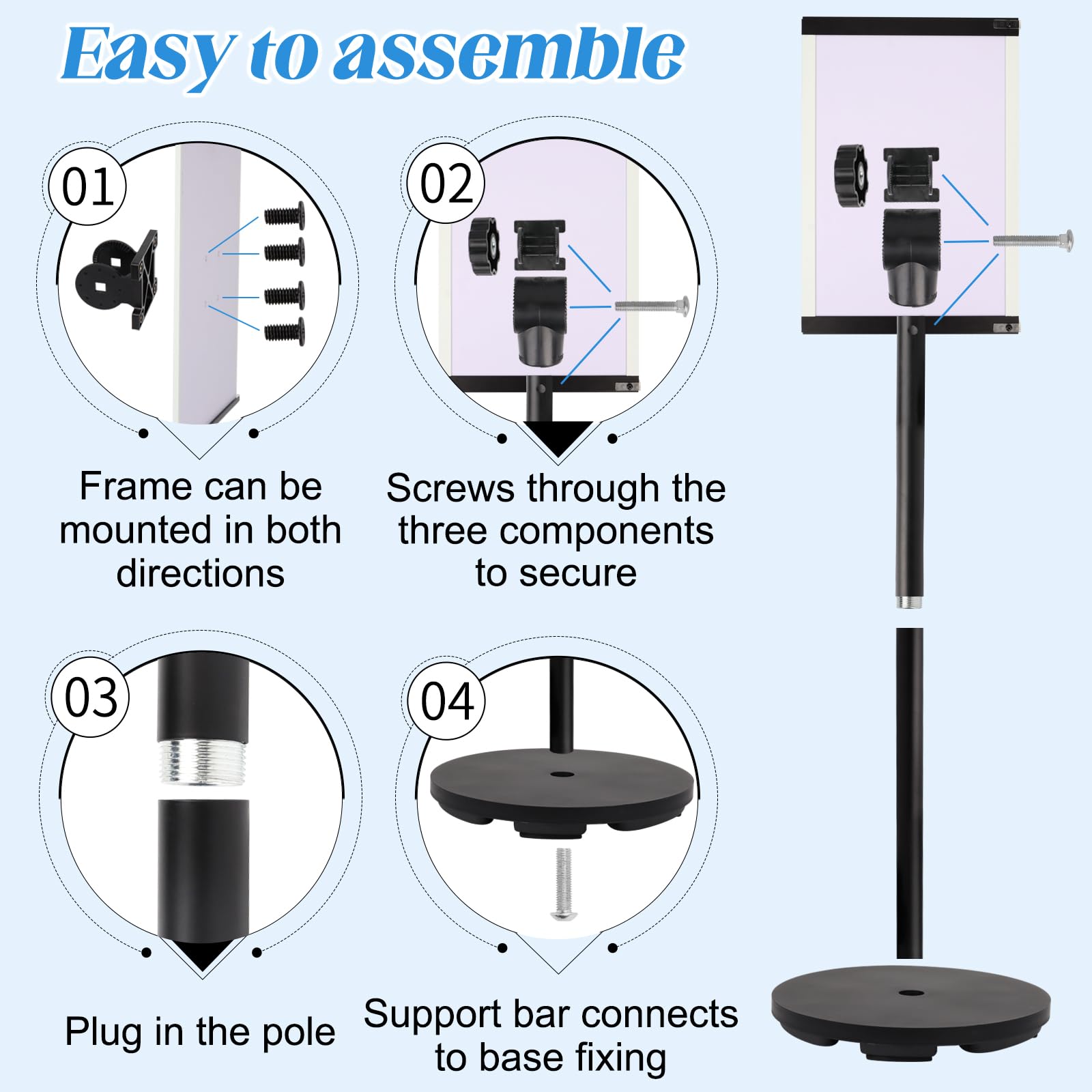 Easy to assemble

01

Frame can be mounted in both directions

02

Screws through the three components to secure

03

Plug in the pole

04

Support bar connects to base fixing