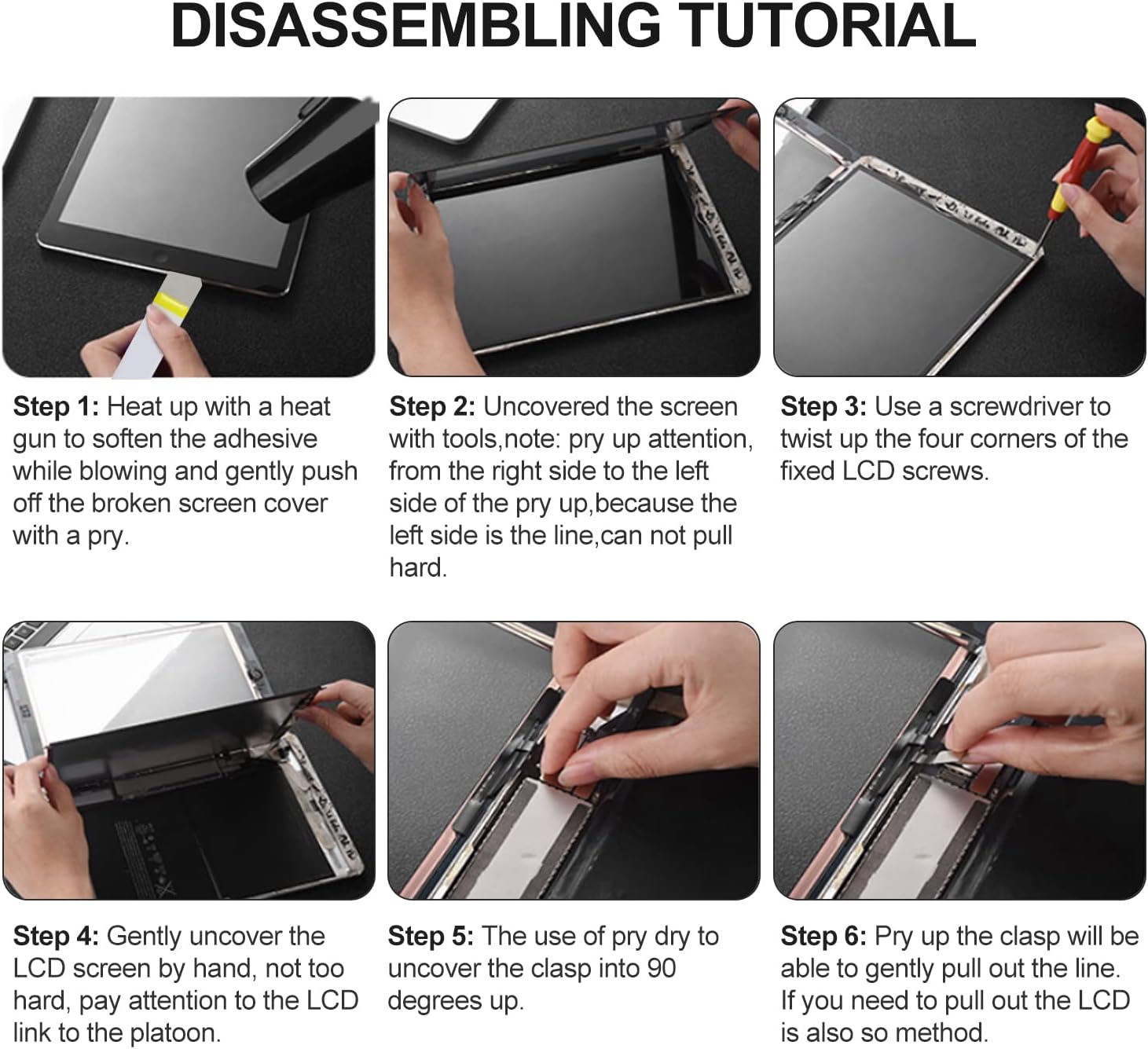 DISASSEMBLING TUTORIAL

Step 1: Heat up with a heat gun to soften the adhesive while blowing and gently push off the broken screen cover with a pry.

Step 2: Uncovered the screen with tools,note: pry up attention, from the right side to the left side of the pry up,because the left side is the line,can not pull hard.

Step 3: Use a screwdriver to twist up the four corners of the fixed LCD screws.

Step 4: Gently uncover the LCD screen by hand, not too hard, pay attention to the LCD link to the platoon.

Step 5: The use of pry dry to uncover the clasp into 90 degrees up.

Step 6: Pry up the clasp will be able to gently pull out the line. If you need to pull out the LCD is also so method.