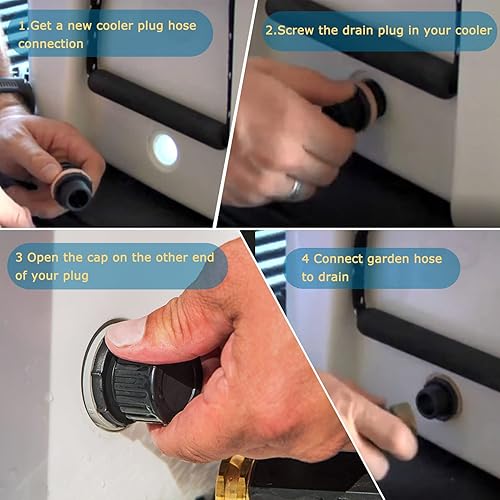 1.Get a new cooler plug hose connection

2.Screw the drain plug in your cooler

3 Open the cap on the other end of your plug

4 Connect garden hose to drain