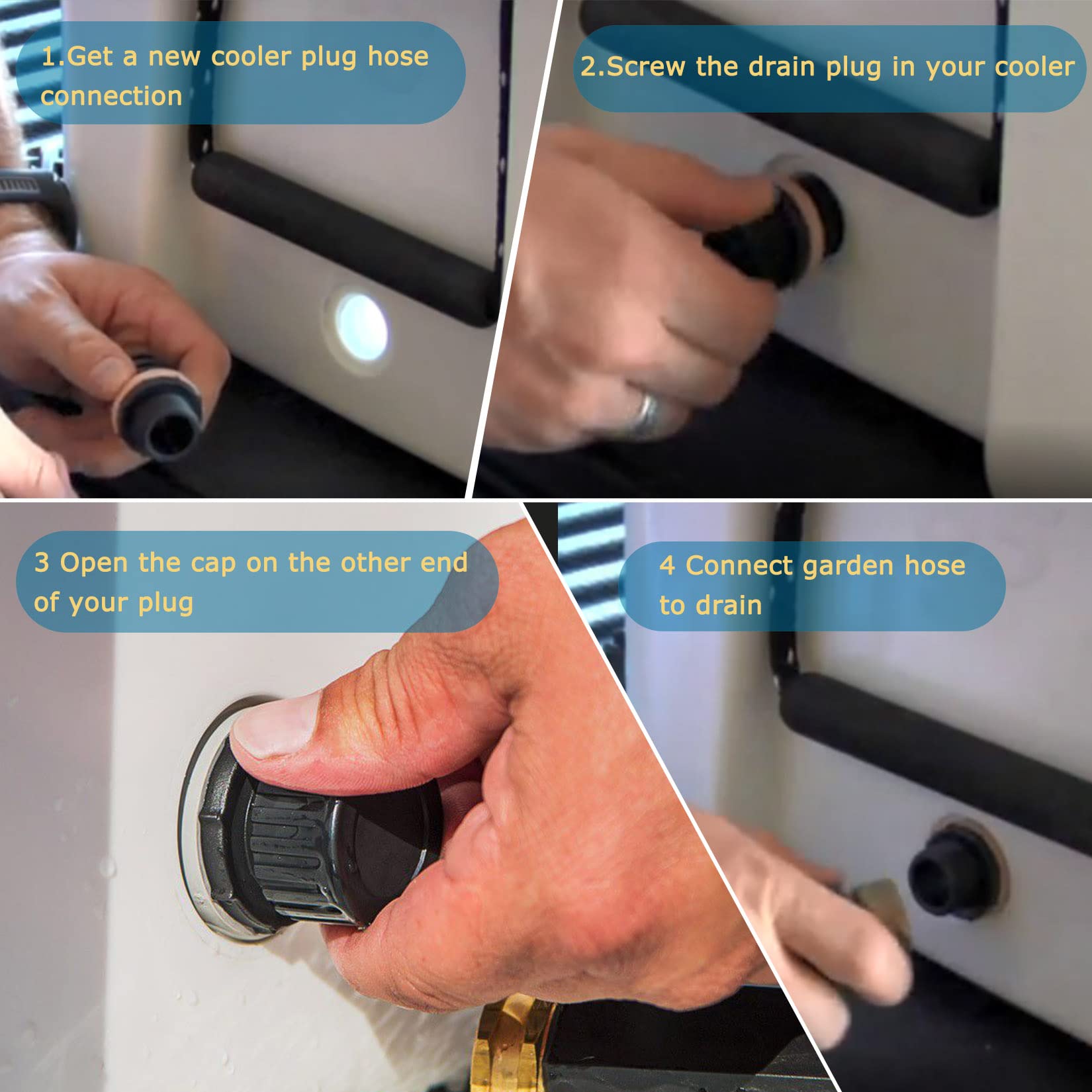 1.Get a new cooler plug hose connection

2.Screw the drain plug in your cooler

3 Open the cap on the other end of your plug

4 Connect garden hose to drain