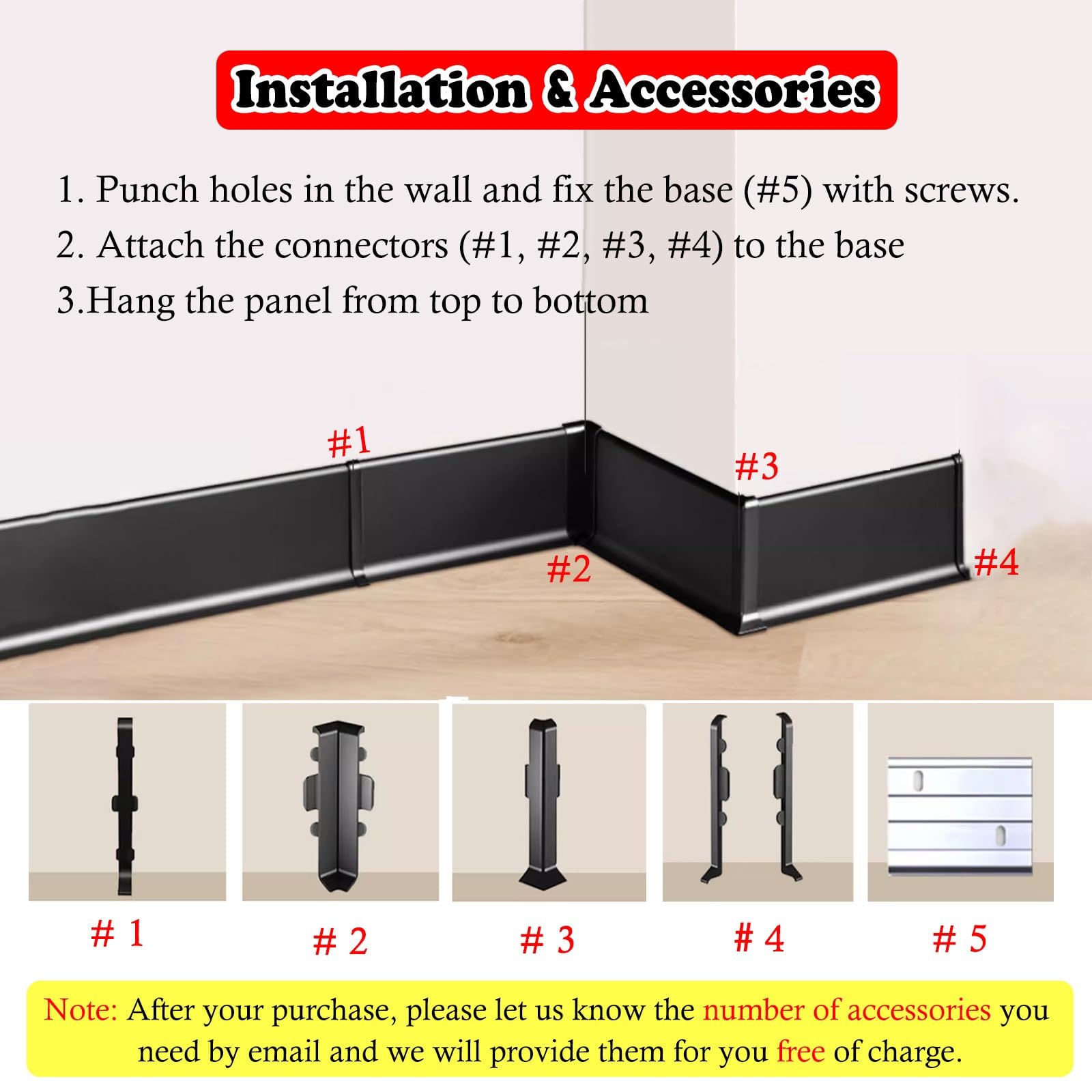 Installation & Accessories

1. Punch holes in the wall and fix the base (#5) with screws.
2. Attach the connectors (#1, #2, #3, #4) to the base
3.Hang the panel from top to bottom

#1

#3

#2

#4

# 1

# 2

# 3

# 4

# 5

Note: After your purchase, please let us know the number of accessories you need by email and we will provide them for you free of charge.