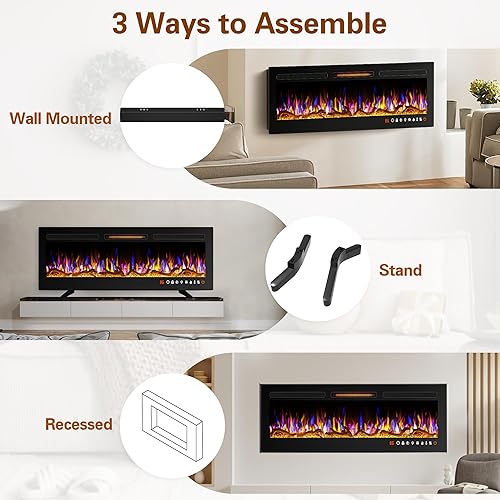 3 Ways to Assemble

Wall Mounted

Stand

Recessed