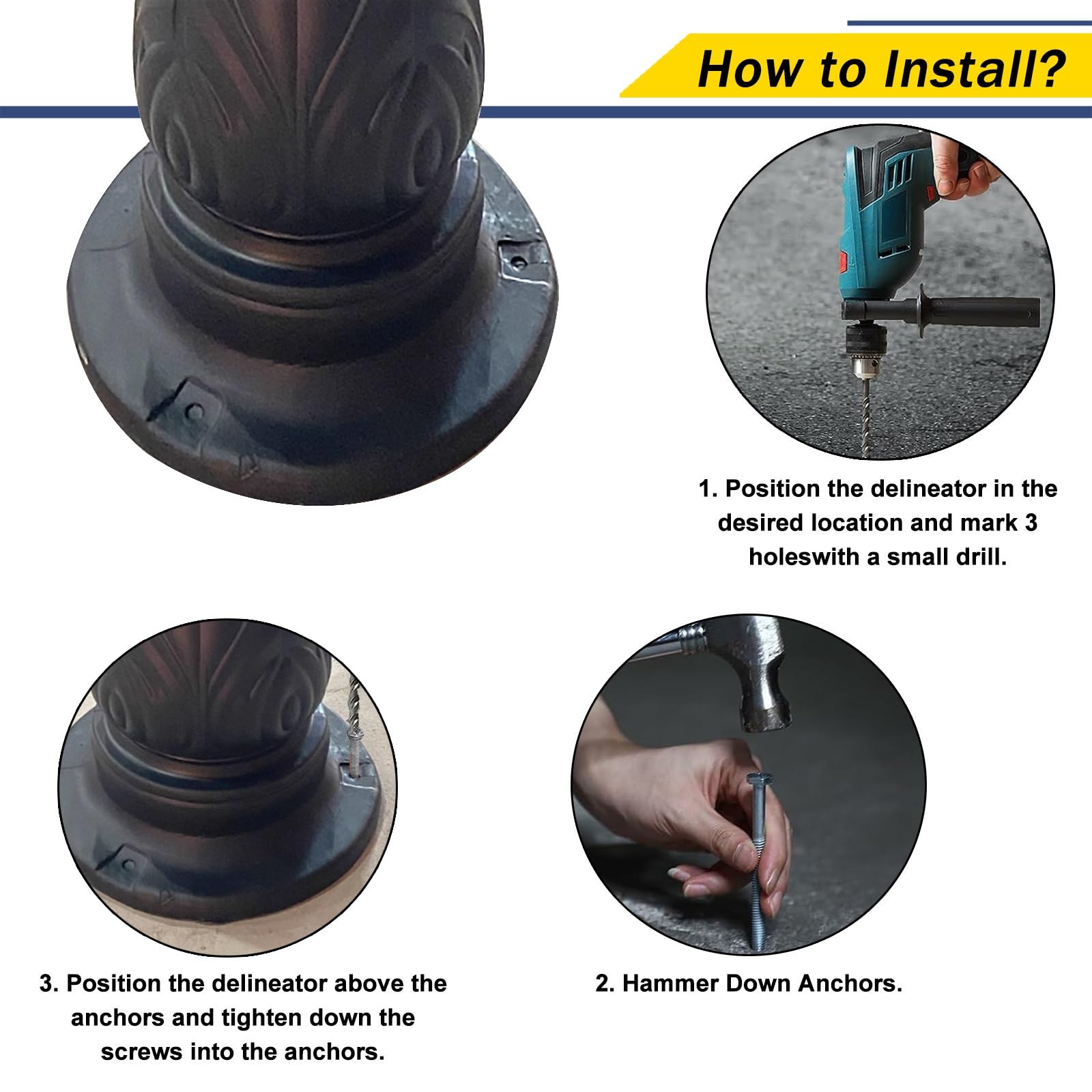 How to Install?

1. Position the delineator in the desired location and mark 3 holeswith a small drill.

3. Position the delineator above the anchors and tighten down the screws into the anchors.

2. Hammer Down Anchors.