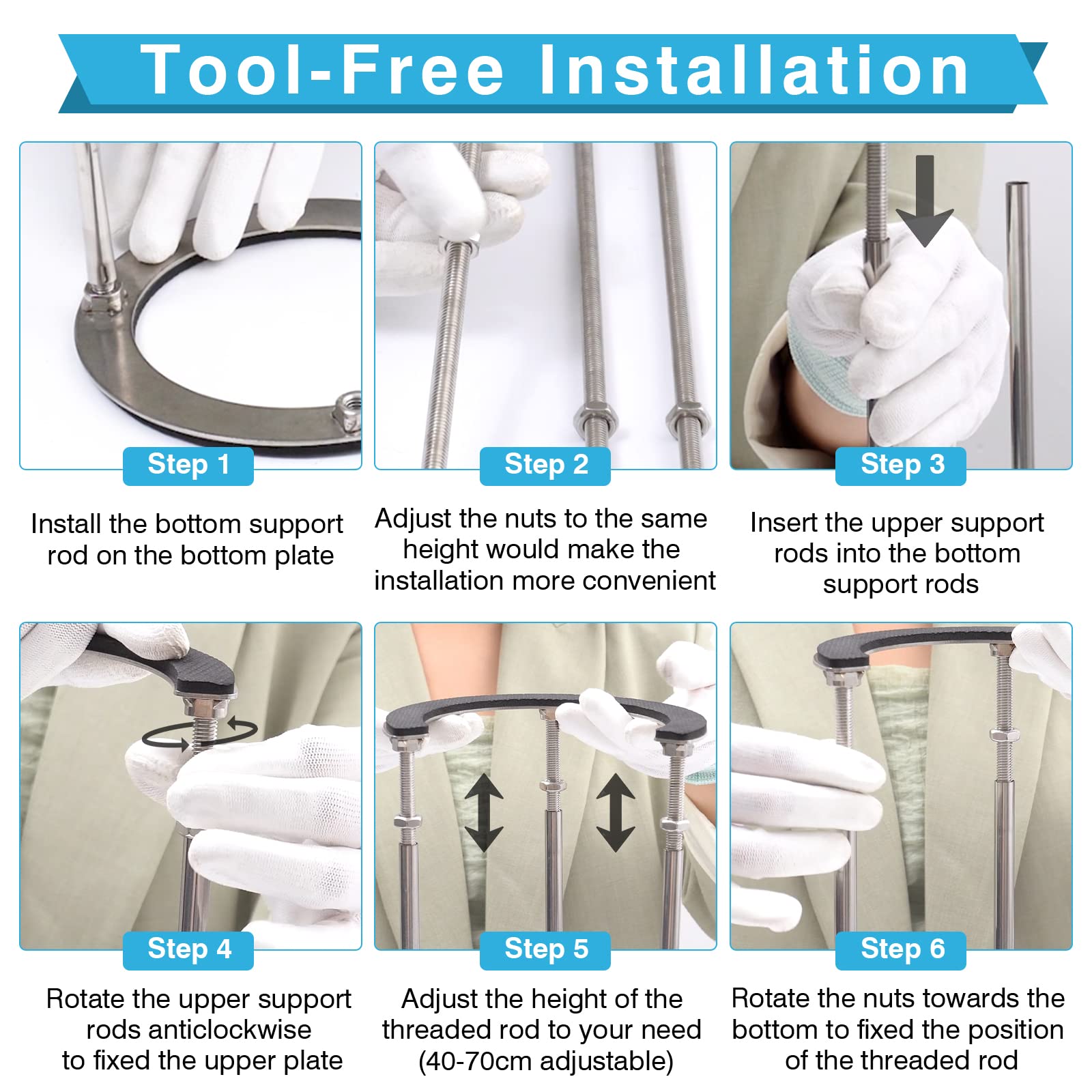 Tool-Free Installation

Step 1

Install the bottom support rod on the bottom plate

Step 2

Adjust the nuts to the same height would make the installation more convenient

Step 3

Insert the upper support rods into the bottom support rods

Step 4

Rotate the upper support rods anticlockwise to fixed the upper plate

Step 5

Adjust the height of the threaded rod to your need (40-70cm adjustable)

Step 6

Rotate the nuts towards the bottom to fixed the position of the threaded rod