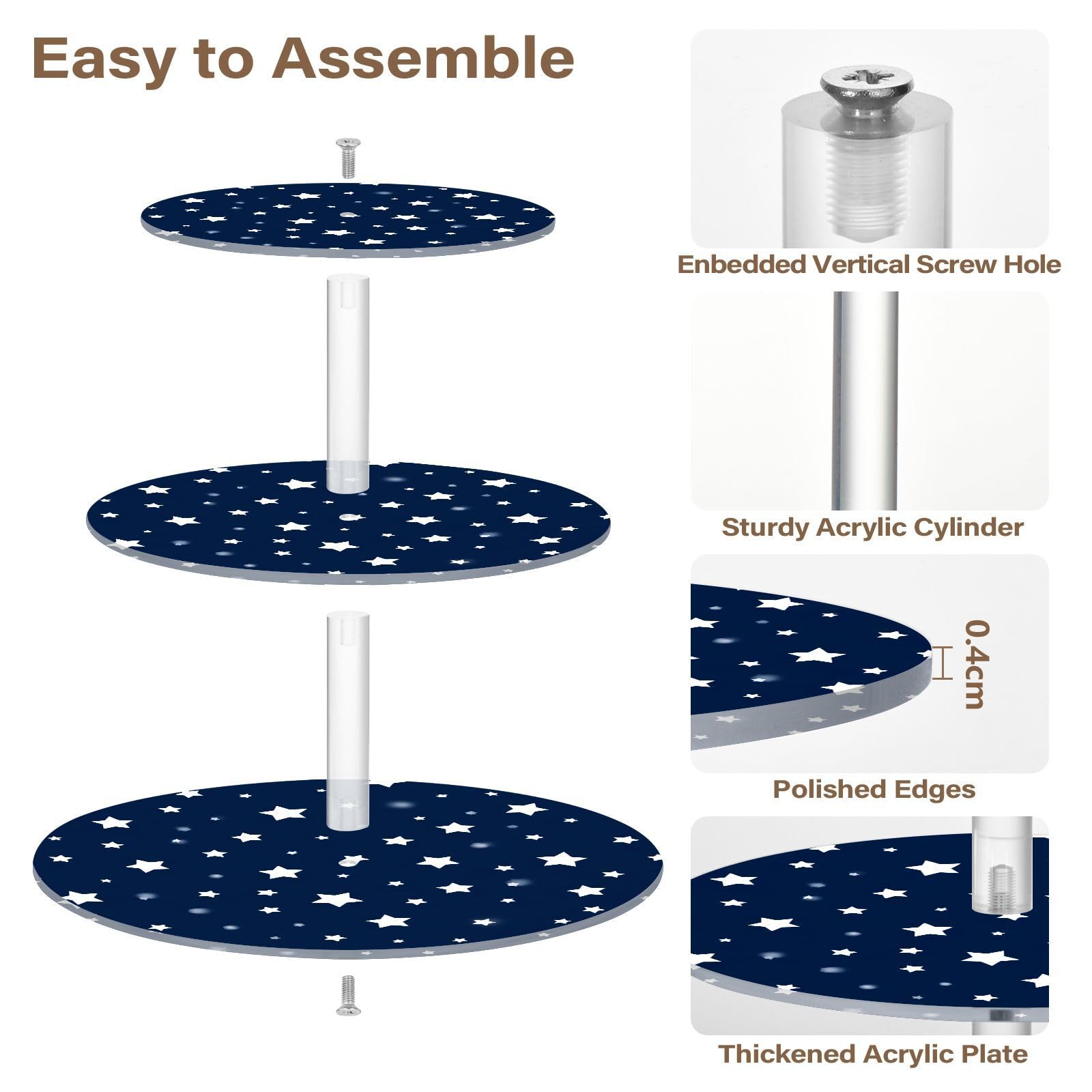 Easy to Assemble

Enbedded Vertical Screw Hole

Sturdy Acrylic Cylinder

0.4cm

Polished Edges

Thickened Acrylic Plate