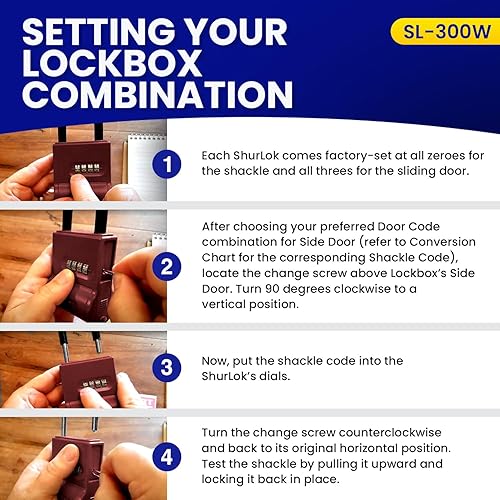 SETTING YOUR LOCKBOX COMBINATION

SL-300W

1

Each ShurLok comes factory-set at all zeroes for the shackle and all threes for the sliding door.

2

After choosing your preferred Door Code combination for Side Door (refer to Conversion Chart for the corresponding Shackle Code), locate the change screw above Lockbox's Side Door. Turn 90 degrees clockwise to a vertical position.

3

Now, put the shackle code into the ShurLok's dials.

4

Turn the change screw counterclockwise and back to its original horizontal position. Test the shackle by pulling it upward and locking it back in place.