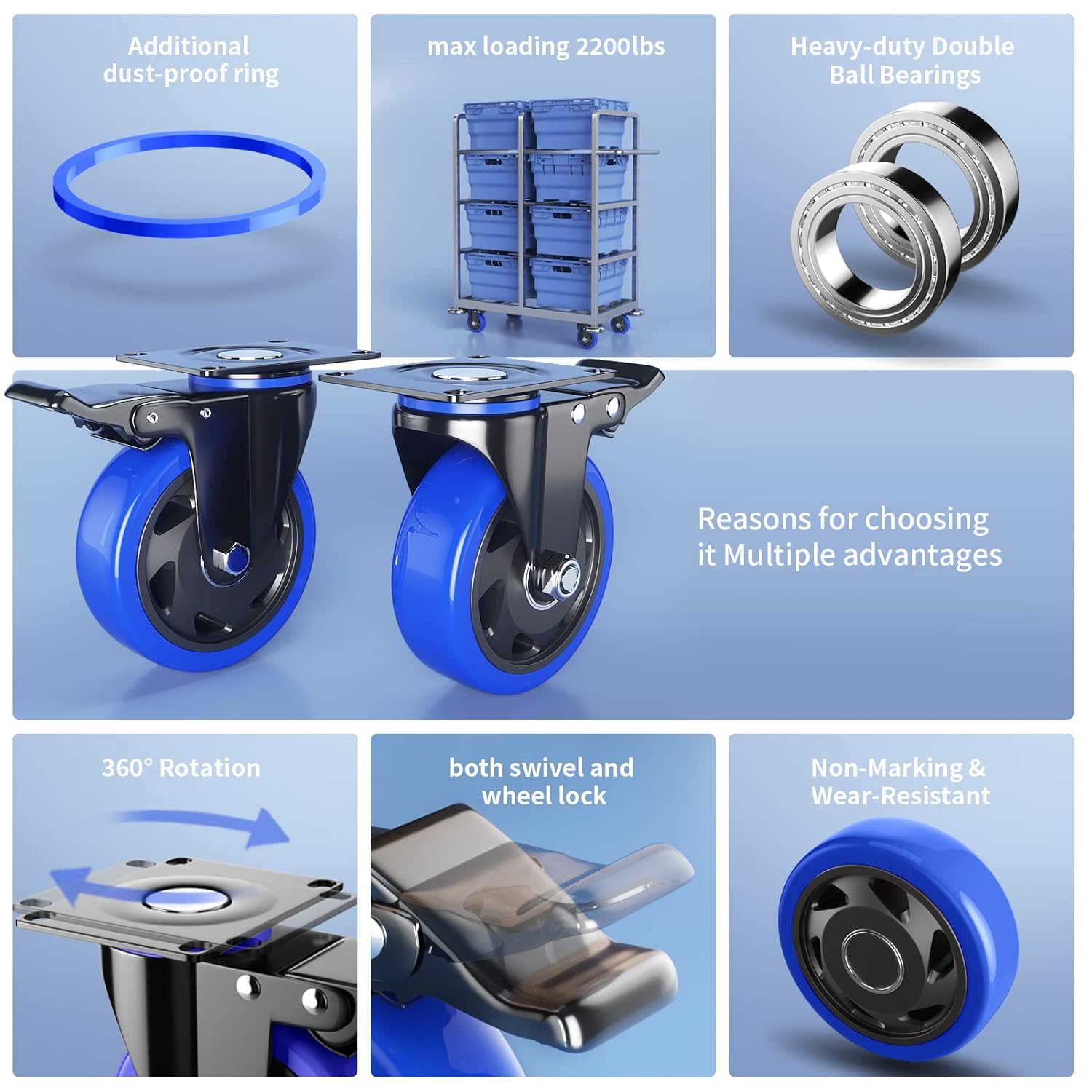 Additional dust-proof ring

max loading 2200lbs

Heavy-duty Double Ball Bearings

Reasons for choosing it Multiple advantages

360° Rotation

both swivel and wheel lock

Non-Marking & Wear-Resistant